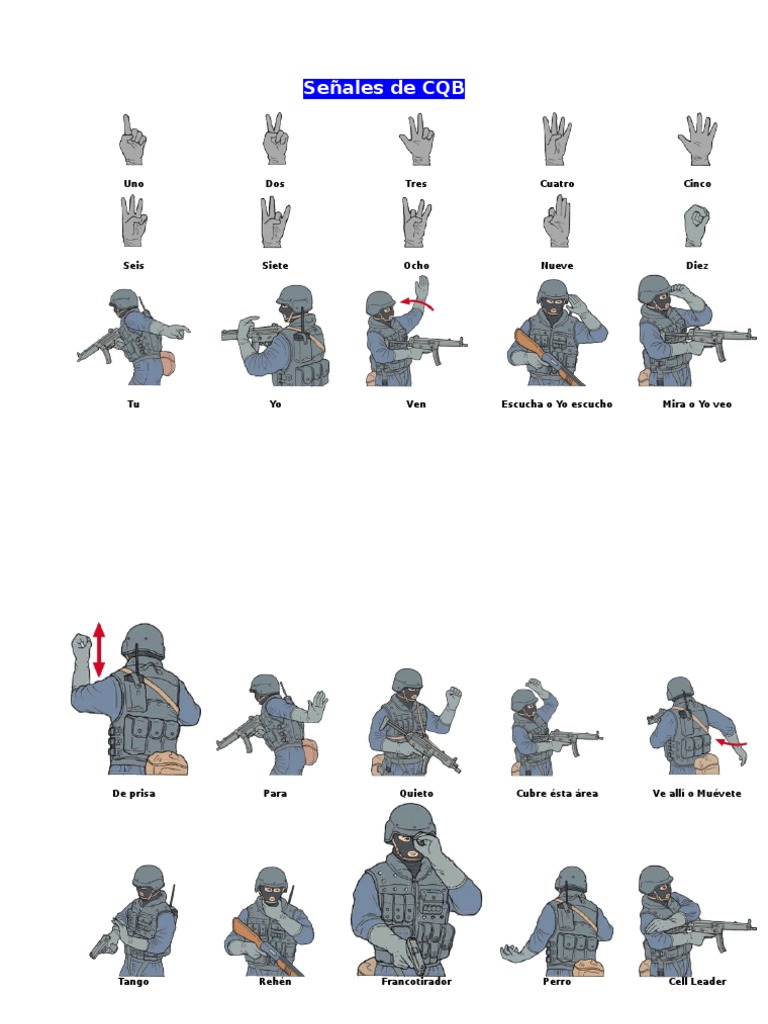 Señales de CQB

Uno
Dos
Tres
Cuatro
Cinco

Seis
Siete
Ocho
Nueve
Diez

Tu
Yo
Ven
Escucha o Yo escucho
Mira o Yo veo

De prisa
Para
Quieto
Cubre ésta área
Ve allí o Muévete

Tango
Rehén
Francotirador
Perro
Cell Leader