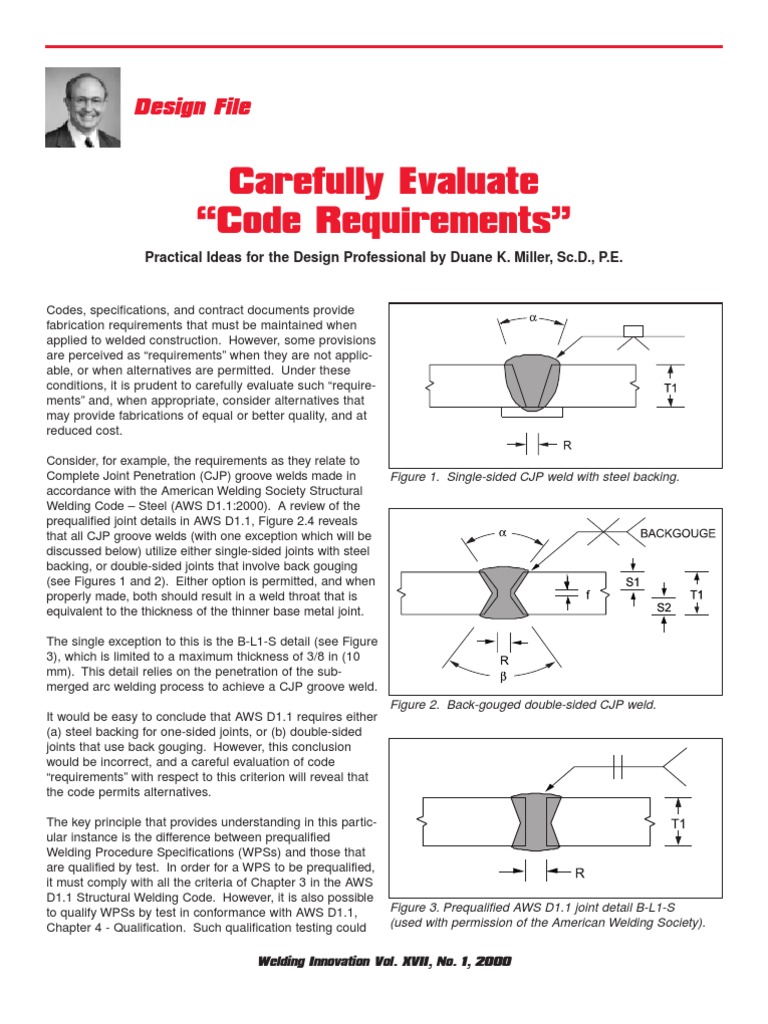 Design File

Carefully Evaluate "Code Requirements"

Practical Ideas for the Design Professional by Duane K. Miller, Sc.D., P.E.

Codes, specifications, and contract documents provide fabrication requirements that must be maintained when applied to welded construction. However, some provisions are perceived as "requirements" when they are not applicable, or when alternatives are permitted. Under these conditions, it is prudent to carefully evaluate such "requirements" and, when appropriate, consider alternatives that may provide fabrications of equal or better quality, and at reduced cost.

Consider, for example, the requirements as they relate to Complete Joint Penetration (CJP) groove welds made in accordance with the American Welding Society Structural Welding Code – Steel (AWS D1.1:2000). A review of the prequalified joint details in AWS D1.1, Figure 2.4 reveals that all CJP groove welds (with one exception which will be discussed below) utilize either single-sided joints with steel backing, or double-sided joints that involve back gouging (see Figures 1 and 2). Either option is permitted, and when properly made, both should result in a weld throat that is equivalent to the thickness of the thinner base metal joint.

The single exception to this is the B-L1-S detail (see Figure 3), which is limited to a maximum thickness of 3/8 in (10 mm). This detail relies on the penetration of the submerged arc welding process to achieve a CJP groove weld.

It would be easy to conclude that AWS D1.1 requires either (a) steel backing for one-sided joints, or (b) double-sided joints that use back gouging. However, this conclusion would be incorrect, and a careful evaluation of code "requirements" with respect to this criterion will reveal that the code permits alternatives.

The key principle that provides understanding in this particular instance is the difference between prequalified Welding Procedure Specifications (WPSs) and those that are qualified by test. In order for a WPS to be prequalified, it must comply with all the criteria of Chapter 3 in the AWS D1.1 Structural Welding Code. However, it is also possible to qualify WPSs by test in conformance with AWS D1.1, Chapter 4 - Qualification. Such qualification testing could

$\alpha$
T1
R

Figure 1. Single-sided CJP weld with steel backing.

$\alpha$
BACKGOUGE
f
S1
S2
T1
R
$\beta$

Figure 2. Back-gouged double-sided CJP weld.

T1
R

Figure 3. Prequalified AWS D1.1 joint detail B-L1-S (used with permission of the American Welding Society).

Welding Innovation Vol. XVII, No. 1, 2000