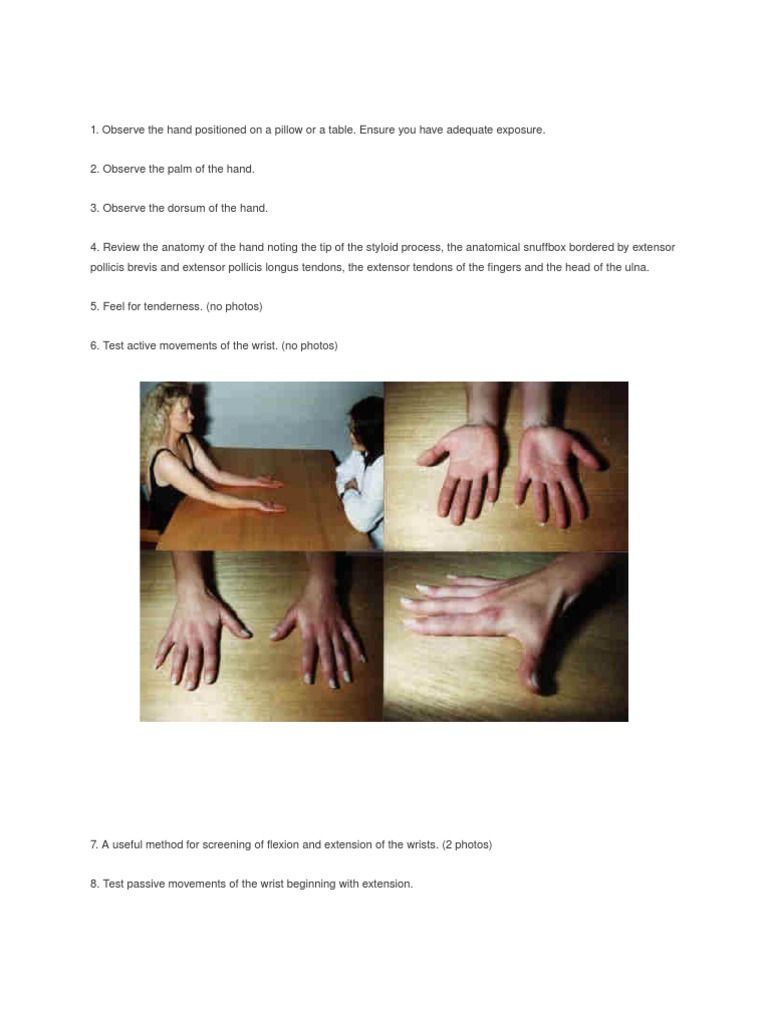 1. Observe the hand positioned on a pillow or a table. Ensure you have adequate exposure.

2. Observe the palm of the hand.

3. Observe the dorsum of the hand.

4. Review the anatomy of the hand noting the tip of the styloid process, the anatomical snuffbox bordered by extensor pollicis brevis and extensor pollicis longus tendons, the extensor tendons of the fingers and the head of the ulna.

5. Feel for tenderness. (no photos)

6. Test active movements of the wrist. (no photos)

7. A useful method for screening of flexion and extension of the wrists. (2 photos)

8. Test passive movements of the wrist beginning with extension.