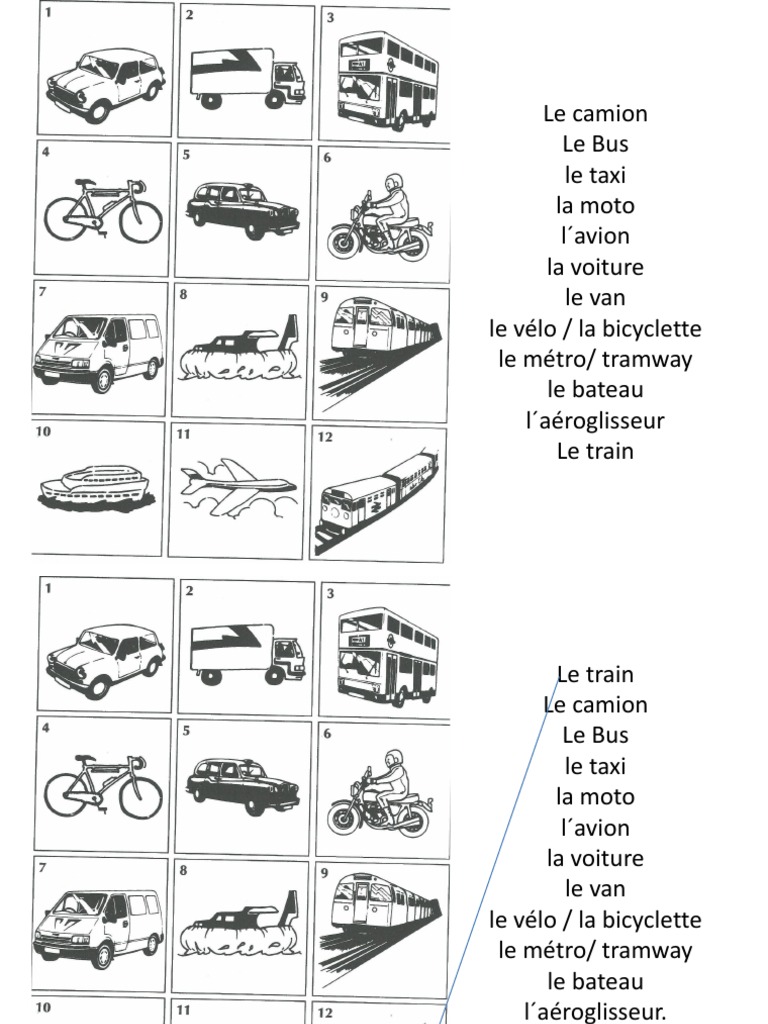 1
2
3
4
5
6
7
8
9
10
11
12

Le camion
Le Bus
le taxi
la moto
l´avion
la voiture
le van
le vélo / la bicyclette
le métro/ tramway
le bateau
l´aéroglisseur
Le train

1
2
3
4
5
6
7
8
9
10
11
12

Le train
Le camion
Le Bus
le taxi
la moto
l´avion
la voiture
le van
le vélo / la bicyclette
le métro/ tramway
le bateau
l´aéroglisseur.