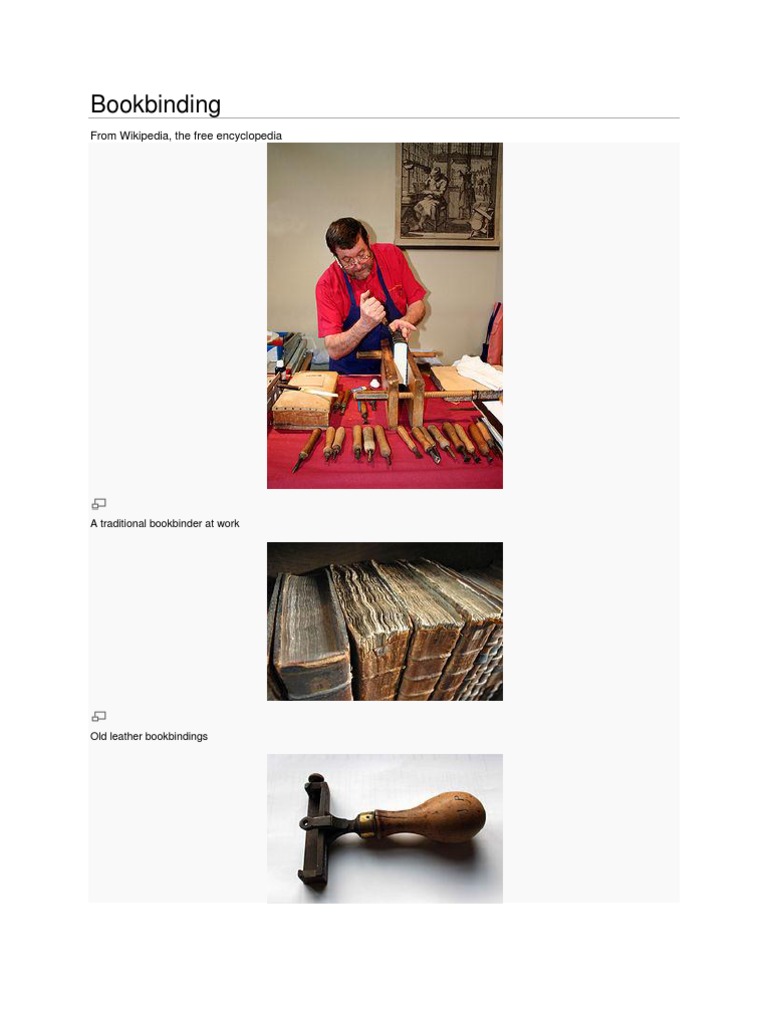 Bookbinding

From Wikipedia, the free encyclopedia

A traditional bookbinder at work

Old leather bookbindings