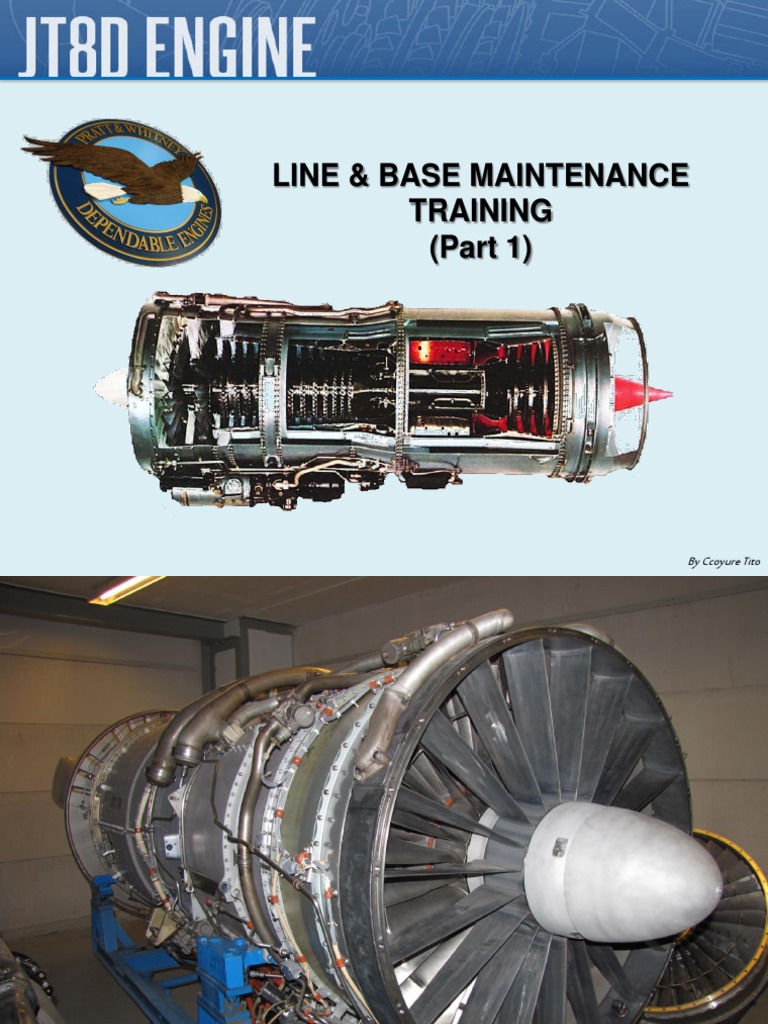 JT8D ENGINE

PRATT & WHITNEY
DEPENDABLE ENGINES

LINE & BASE MAINTENANCE TRAINING
(Part 1)

By Ccoyure Tito