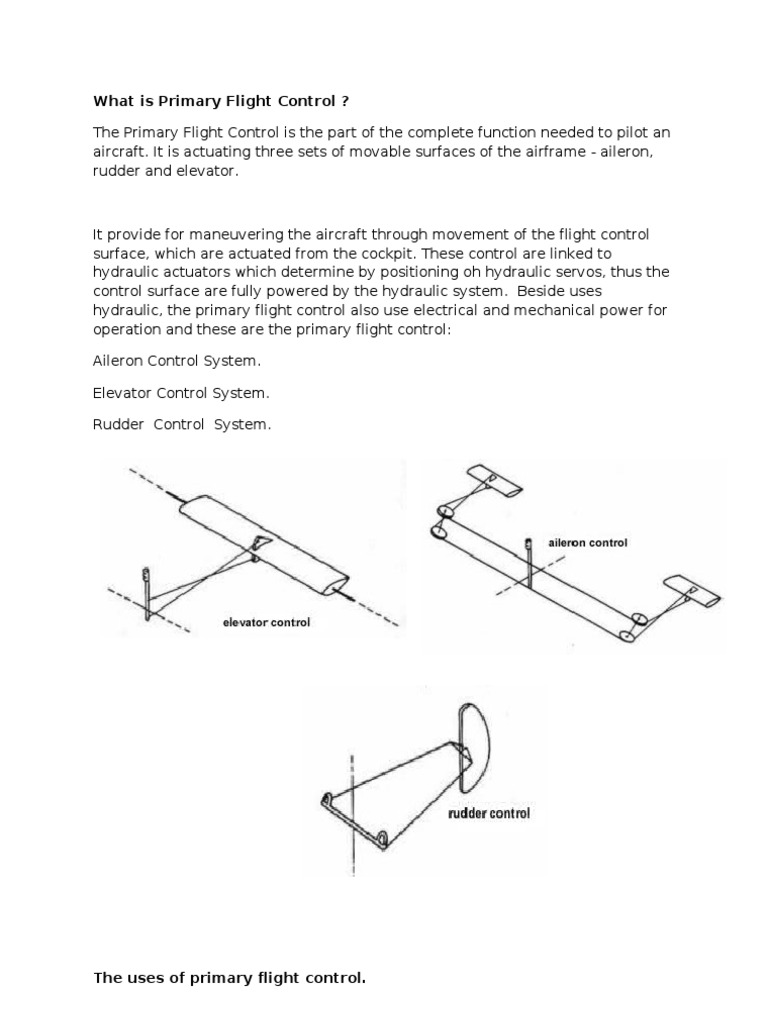 What is Primary Flight Control ?

The Primary Flight Control is the part of the complete function needed to pilot an aircraft. It is actuating three sets of movable surfaces of the airframe - aileron, rudder and elevator.

It provide for maneuvering the aircraft through movement of the flight control surface, which are actuated from the cockpit. These control are linked to hydraulic actuators which determine by positioning oh hydraulic servos, thus the control surface are fully powered by the hydraulic system. Beside uses hydraulic, the primary flight control also use electrical and mechanical power for operation and these are the primary flight control:

Aileron Control System.

Elevator Control System.

Rudder Control System.

elevator control

aileron control

rudder control

The uses of primary flight control.