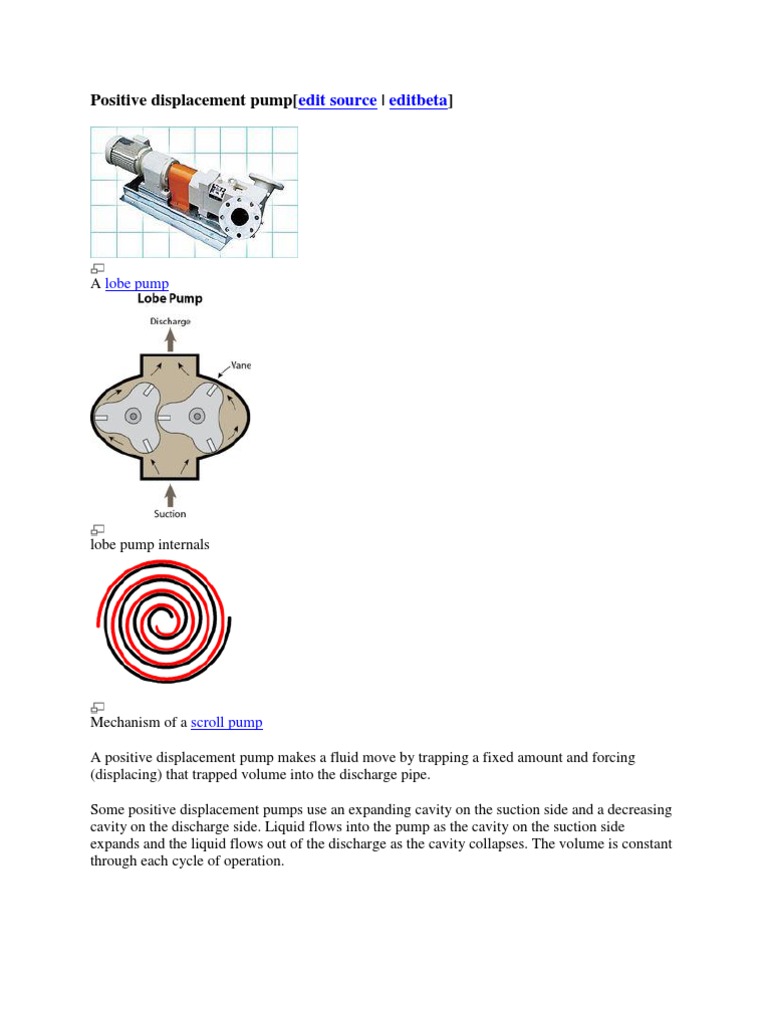 Positive displacement pump[edit source | editbeta]

A lobe pump

Lobe Pump

Discharge

Vane

Suction

lobe pump internals

Mechanism of a scroll pump

A positive displacement pump makes a fluid move by trapping a fixed amount and forcing (displacing) that trapped volume into the discharge pipe.

Some positive displacement pumps use an expanding cavity on the suction side and a decreasing cavity on the discharge side. Liquid flows into the pump as the cavity on the suction side expands and the liquid flows out of the discharge as the cavity collapses. The volume is constant through each cycle of operation.