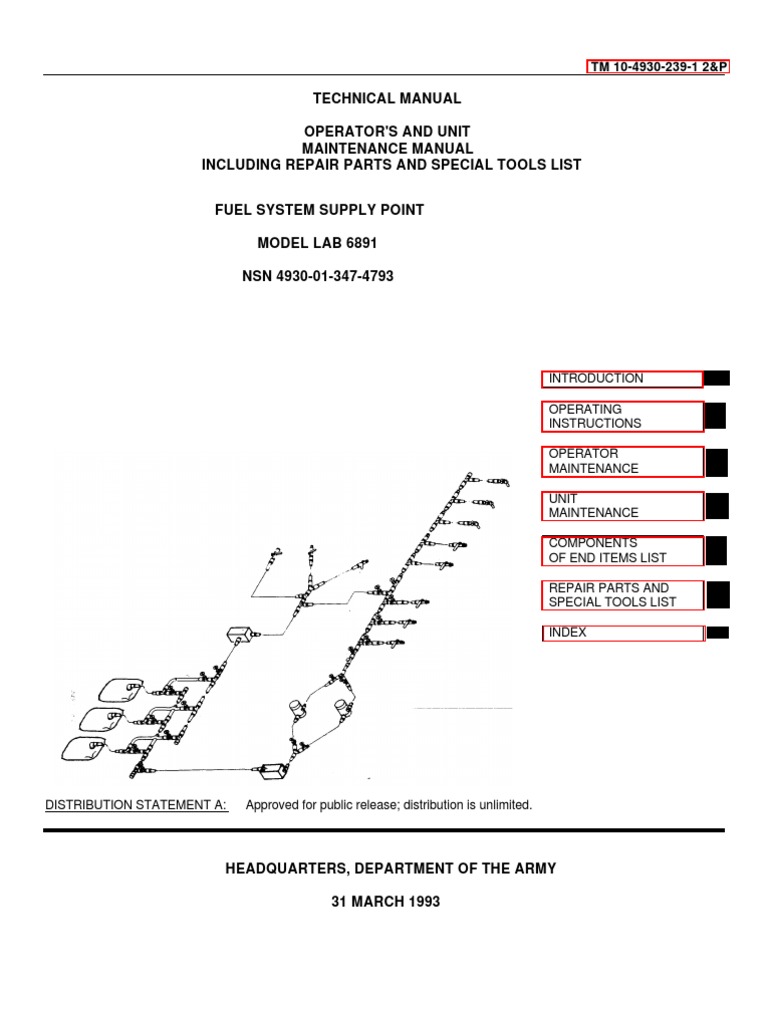 TM 10-4930-239-1 2&P

TECHNICAL MANUAL

OPERATOR'S AND UNIT
MAINTENANCE MANUAL
INCLUDING REPAIR PARTS AND SPECIAL TOOLS LIST

FUEL SYSTEM SUPPLY POINT

MODEL LAB 6891

NSN 4930-01-347-4793

INTRODUCTION

OPERATING INSTRUCTIONS

OPERATOR MAINTENANCE

UNIT MAINTENANCE

COMPONENTS OF END ITEMS LIST

REPAIR PARTS AND SPECIAL TOOLS LIST

INDEX

DISTRIBUTION STATEMENT A: Approved for public release; distribution is unlimited.

HEADQUARTERS, DEPARTMENT OF THE ARMY

31 MARCH 1993