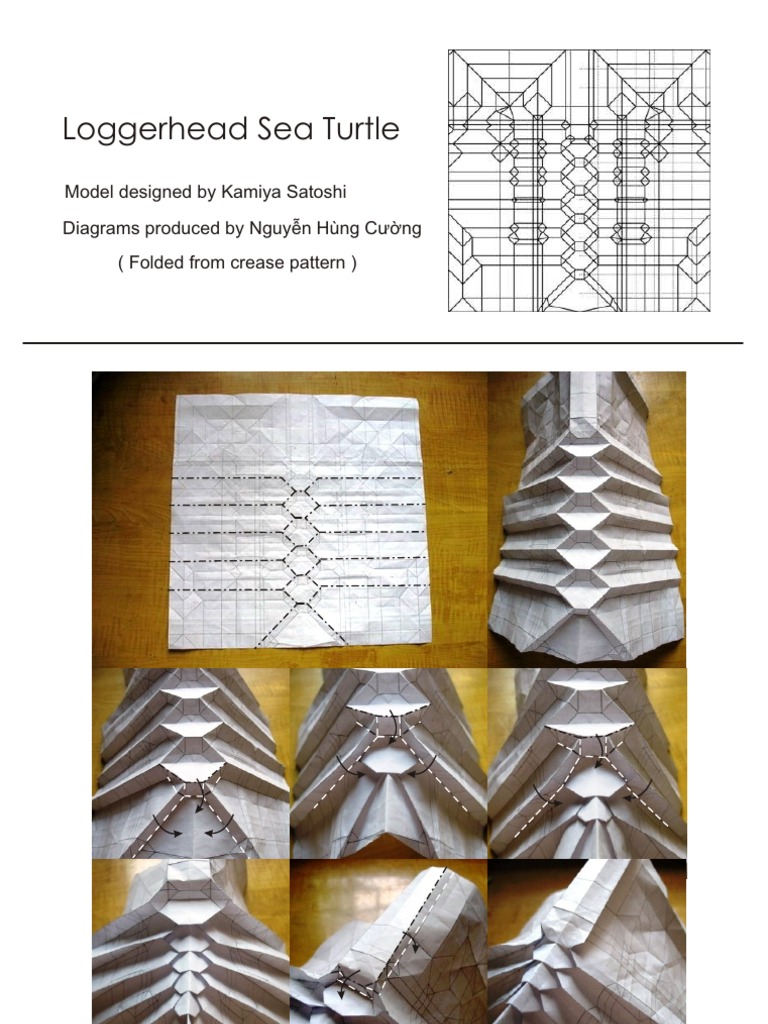 Loggerhead Sea Turtle

Model designed by Kamiya Satoshi

Diagrams produced by Nguyễn Hùng Cường

( Folded from crease pattern )