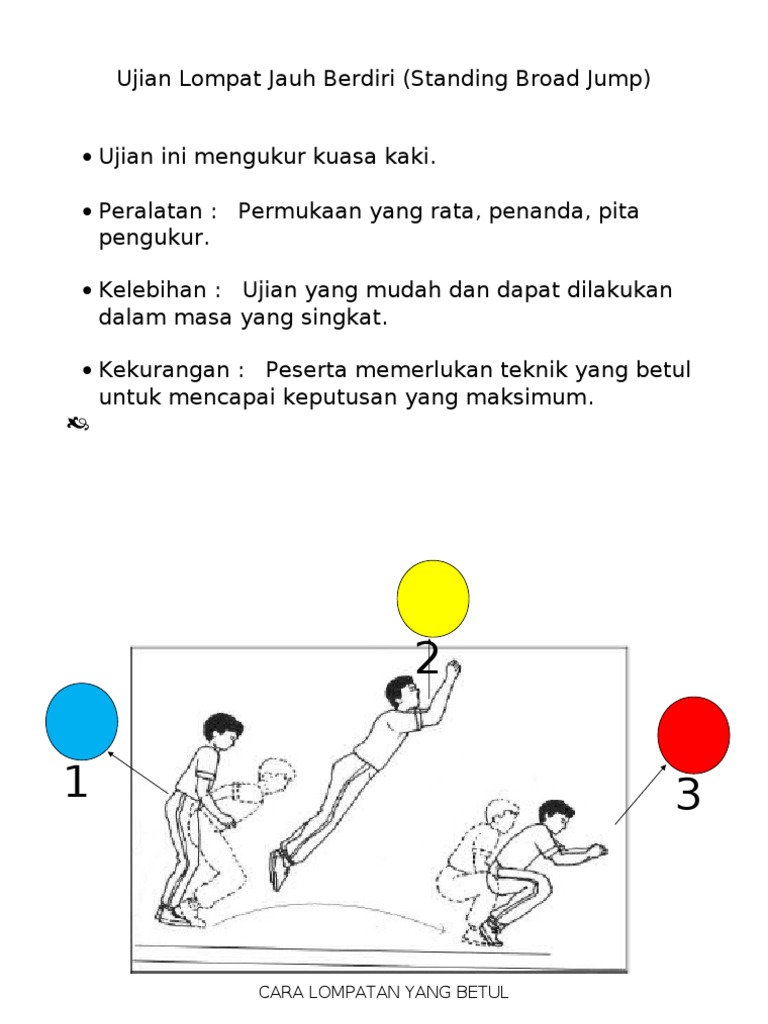 Ujian Lompat Jauh Berdiri (Standing Broad Jump)

• Ujian ini mengukur kuasa kaki.

• Peralatan : Permukaan yang rata, penanda, pita pengukur.

• Kelebihan : Ujian yang mudah dan dapat dilakukan dalam masa yang singkat.

• Kekurangan : Peserta memerlukan teknik yang betul untuk mencapai keputusan yang maksimum.

2

1

3

CARA LOMPATAN YANG BETUL