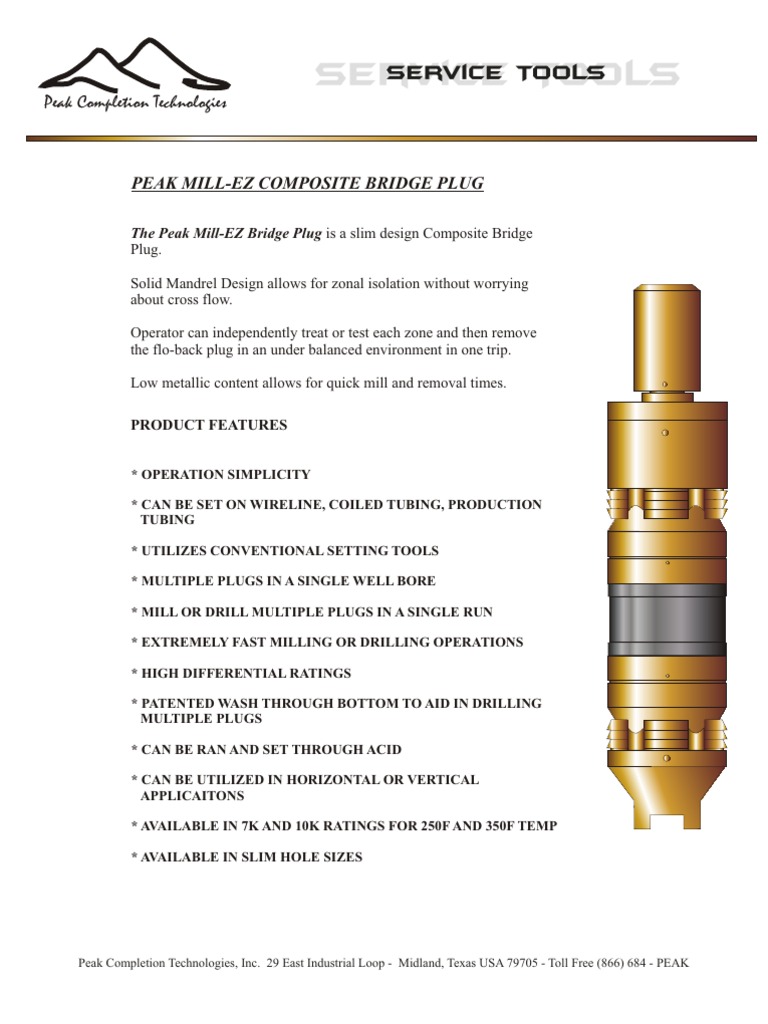 Peak Completion Technologies

SERVICE TOOLS

PEAK MILL-EZ COMPOSITE BRIDGE PLUG

The Peak Mill-EZ Bridge Plug is a slim design Composite Bridge Plug.

Solid Mandrel Design allows for zonal isolation without worrying about cross flow.

Operator can independently treat or test each zone and then remove the flo-back plug in an under balanced environment in one trip.

Low metallic content allows for quick mill and removal times.

PRODUCT FEATURES

* OPERATION SIMPLICITY

* CAN BE SET ON WIRELINE, COILED TUBING, PRODUCTION TUBING

* UTILIZES CONVENTIONAL SETTING TOOLS

* MULTIPLE PLUGS IN A SINGLE WELL BORE

* MILL OR DRILL MULTIPLE PLUGS IN A SINGLE RUN

* EXTREMELY FAST MILLING OR DRILLING OPERATIONS

* HIGH DIFFERENTIAL RATINGS

* PATENTED WASH THROUGH BOTTOM TO AID IN DRILLING MULTIPLE PLUGS

* CAN BE RAN AND SET THROUGH ACID

* CAN BE UTILIZED IN HORIZONTAL OR VERTICAL APPLICAITONS

* AVAILABLE IN 7K AND 10K RATINGS FOR 250F AND 350F TEMP

* AVAILABLE IN SLIM HOLE SIZES

Peak Completion Technologies, Inc. 29 East Industrial Loop - Midland, Texas USA 79705 - Toll Free (866) 684 - PEAK