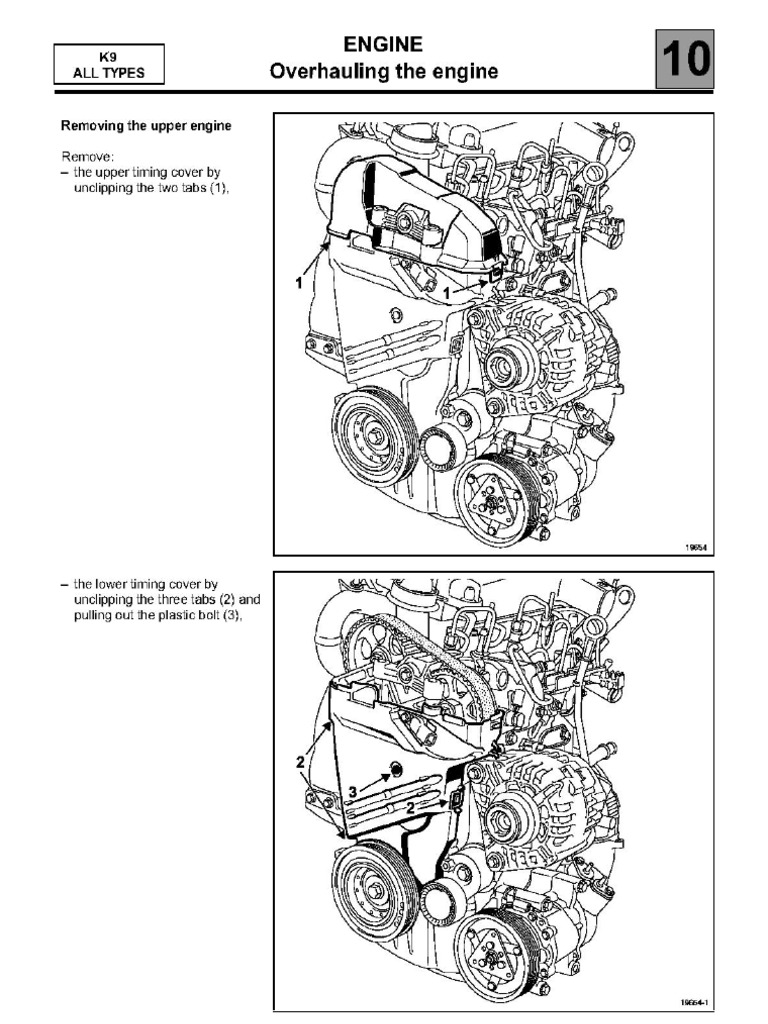 K9
ALL TYPES

ENGINE
Overhauling the engine

10

Removing the upper engine

Remove:
– the upper timing cover by unclipping the two tabs (1),

1
1
19654

– the lower timing cover by unclipping the three tabs (2) and pulling out the plastic bolt (3),

2
3
2
19654-1