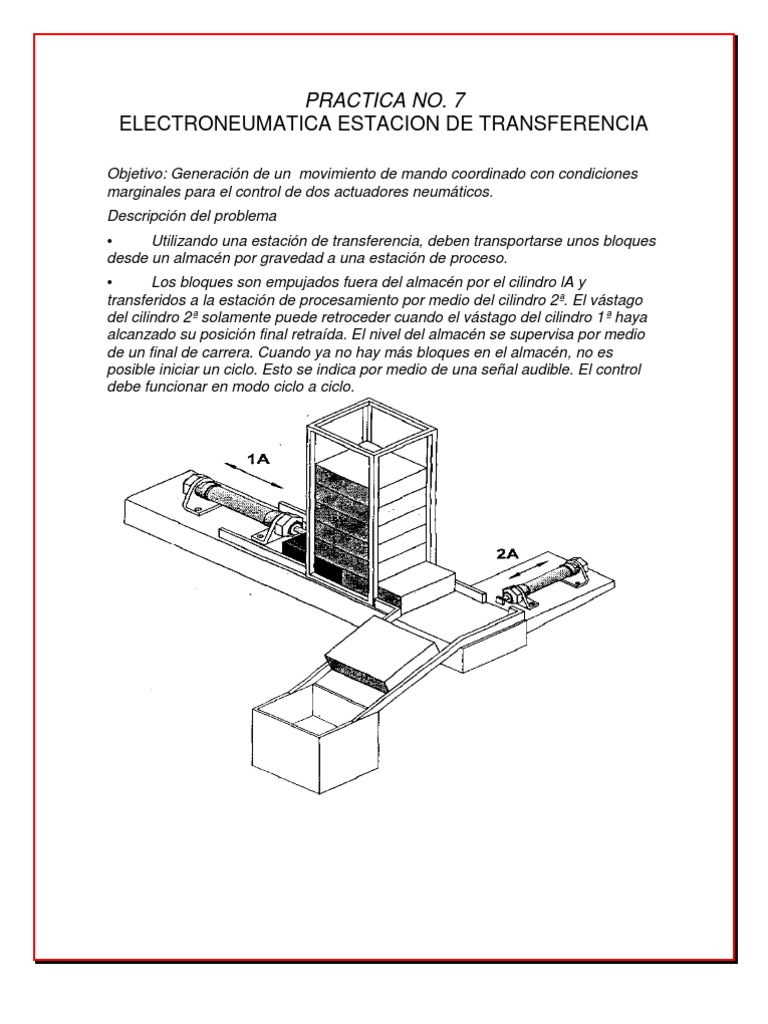 PRACTICA NO. 7
ELECTRONEUMATICA ESTACION DE TRANSFERENCIA

Objetivo: Generación de un movimiento de mando coordinado con condiciones marginales para el control de dos actuadores neumáticos.

Descripción del problema

• Utilizando una estación de transferencia, deben transportarse unos bloques desde un almacén por gravedad a una estación de proceso.

• Los bloques son empujados fuera del almacén por el cilindro IA y transferidos a la estación de procesamiento por medio del cilindro 2ª. El vástago del cilindro 2ª solamente puede retroceder cuando el vástago del cilindro 1ª haya alcanzado su posición final retraída. El nivel del almacén se supervisa por medio de un final de carrera. Cuando ya no hay más bloques en el almacén, no es posible iniciar un ciclo. Esto se indica por medio de una señal audible. El control debe funcionar en modo ciclo a ciclo.

1A

2A