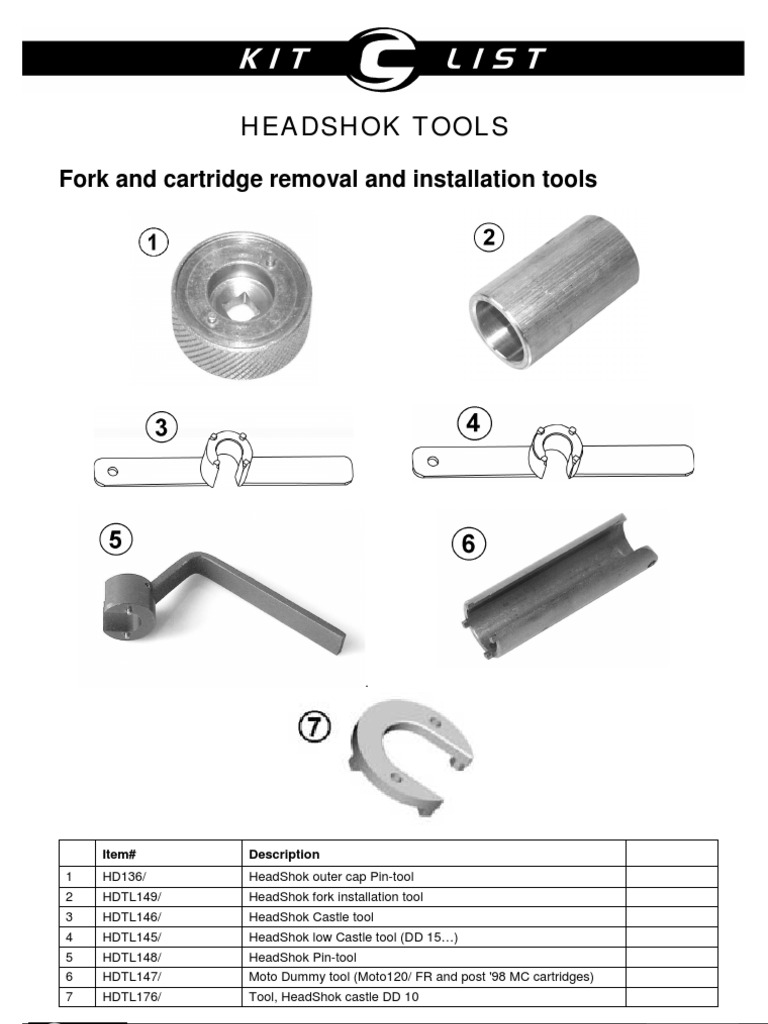 KIT LIST

HEADSHOK TOOLS

Fork and cartridge removal and installation tools

1

2

3

4

5

6

7

| | Item# | Description | |
|---|---|---|---|
| 1 | HD136/ | HeadShok outer cap Pin-tool | |
| 2 | HDTL149/ | HeadShok fork installation tool | |
| 3 | HDTL146/ | HeadShok Castle tool | |
| 4 | HDTL145/ | HeadShok low Castle tool (DD 15…) | |
| 5 | HDTL148/ | HeadShok Pin-tool | |
| 6 | HDTL147/ | Moto Dummy tool (Moto120/ FR and post '98 MC cartridges) | |
| 7 | HDTL176/ | Tool, HeadShok castle DD 10 | |