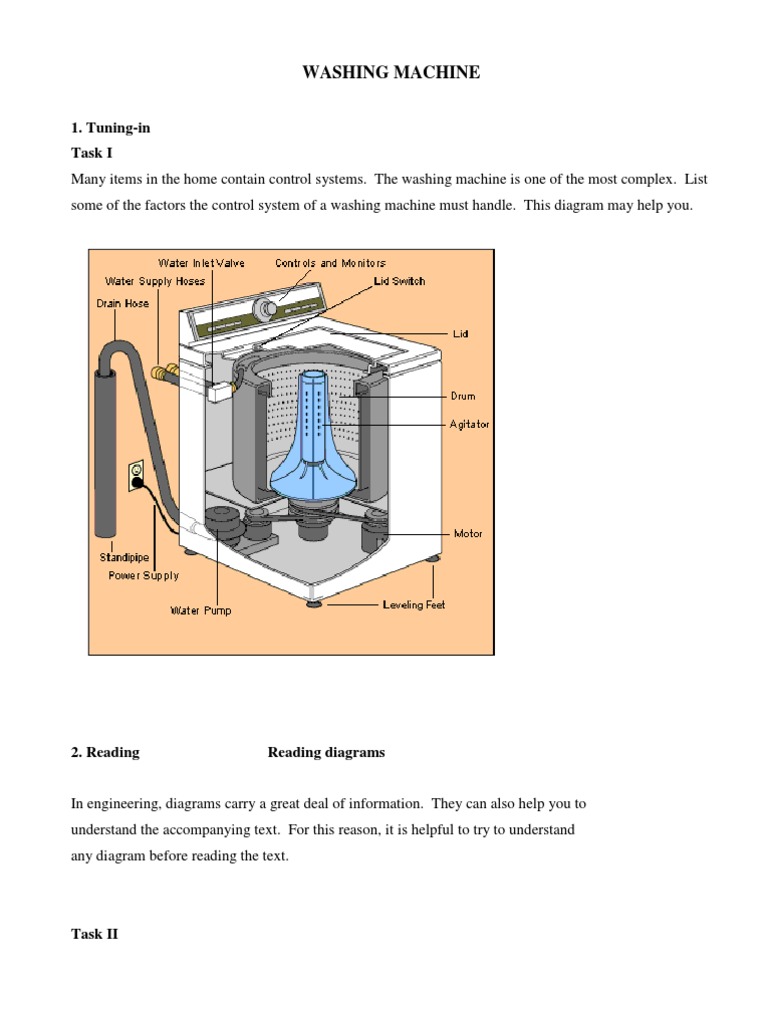 WASHING MACHINE

1. Tuning-in

Task I

Many items in the home contain control systems. The washing machine is one of the most complex. List some of the factors the control system of a washing machine must handle. This diagram may help you.

Water Inlet Valve
Controls and Monitors
Water Supply Hoses
Lid Switch
Drain Hose
Lid
Drum
Agitator
Motor
Standpipe
Power Supply
Water Pump
Leveling Feet

2. Reading Reading diagrams

In engineering, diagrams carry a great deal of information. They can also help you to understand the accompanying text. For this reason, it is helpful to try to understand any diagram before reading the text.

Task II