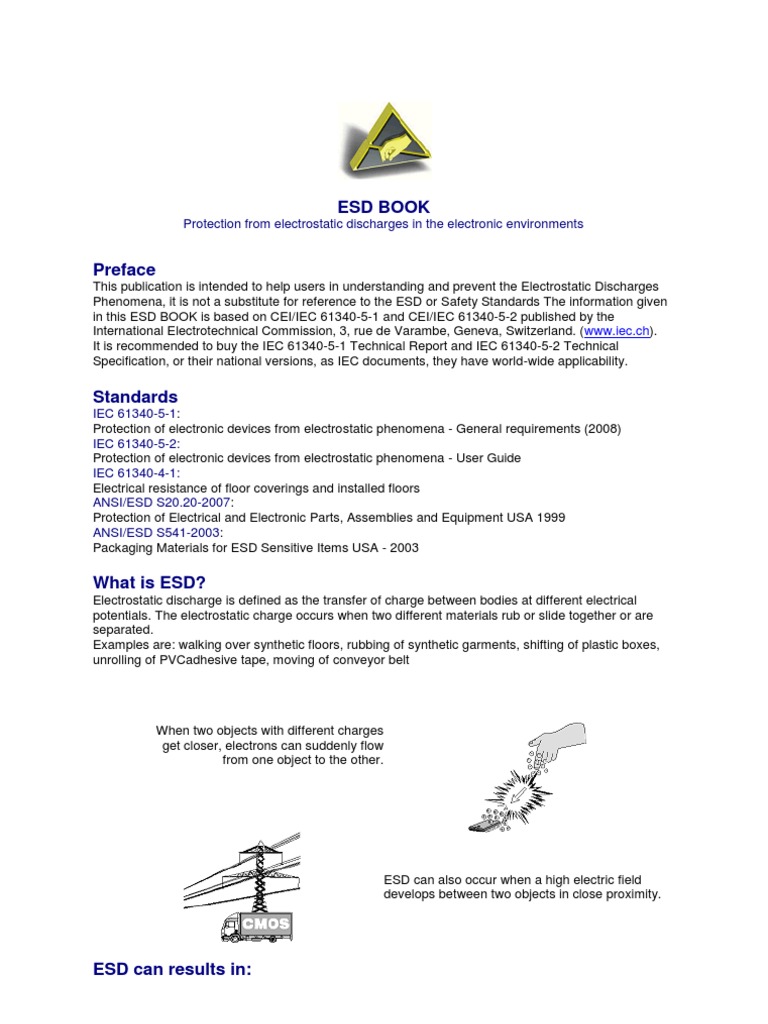 ESD BOOK
Protection from electrostatic discharges in the electronic environments

Preface
This publication is intended to help users in understanding and prevent the Electrostatic Discharges Phenomena, it is not a substitute for reference to the ESD or Safety Standards The information given in this ESD BOOK is based on CEI/IEC 61340-5-1 and CEI/IEC 61340-5-2 published by the International Electrotechnical Commission, 3, rue de Varambe, Geneva, Switzerland. (www.iec.ch). It is recommended to buy the IEC 61340-5-1 Technical Report and IEC 61340-5-2 Technical Specification, or their national versions, as IEC documents, they have world-wide applicability.

Standards
IEC 61340-5-1:
Protection of electronic devices from electrostatic phenomena - General requirements (2008)
IEC 61340-5-2:
Protection of electronic devices from electrostatic phenomena - User Guide
IEC 61340-4-1:
Electrical resistance of floor coverings and installed floors
ANSI/ESD S20.20-2007:
Protection of Electrical and Electronic Parts, Assemblies and Equipment USA 1999
ANSI/ESD S541-2003:
Packaging Materials for ESD Sensitive Items USA - 2003

What is ESD?
Electrostatic discharge is defined as the transfer of charge between bodies at different electrical potentials. The electrostatic charge occurs when two different materials rub or slide together or are separated.
Examples are: walking over synthetic floors, rubbing of synthetic garments, shifting of plastic boxes, unrolling of PVCadhesive tape, moving of conveyor belt

When two objects with different charges get closer, electrons can suddenly flow from one object to the other.

CMOS

ESD can also occur when a high electric field develops between two objects in close proximity.

ESD can results in: