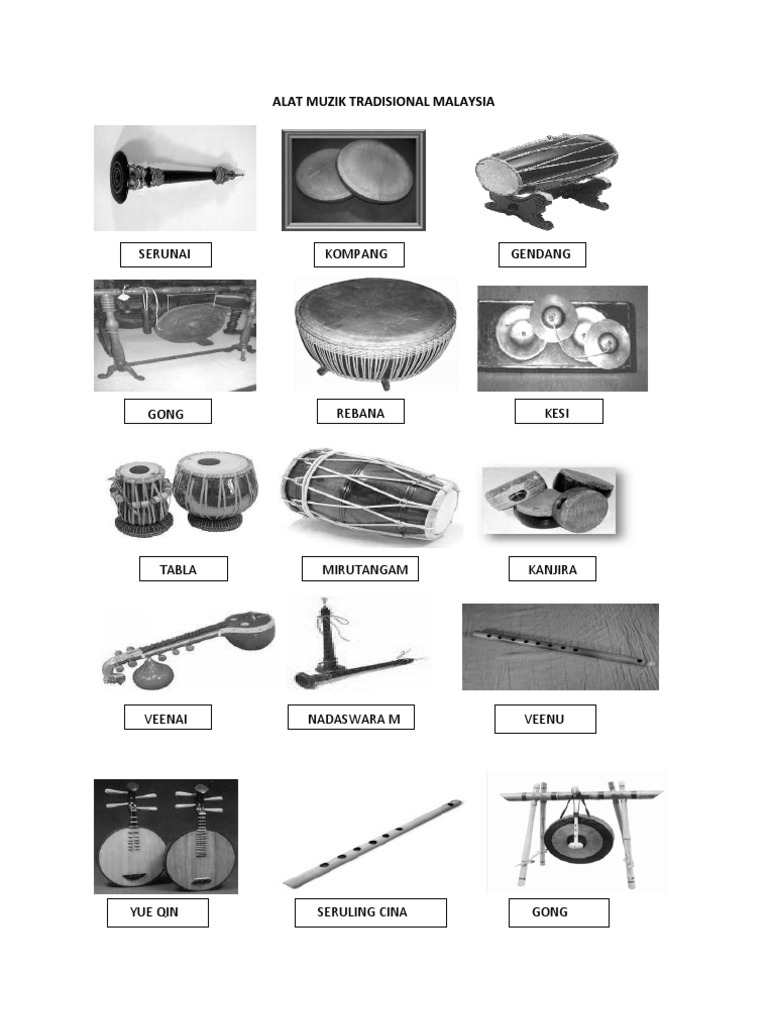 ALAT MUZIK TRADISIONAL MALAYSIA

SERUNAI

KOMPANG

GENDANG

GONG

REBANA

KESI

TABLA

MIRUTANGAM

KANJIRA

VEENAI

NADASWARA M

VEENU

YUE QIN

SERULING CINA

GONG