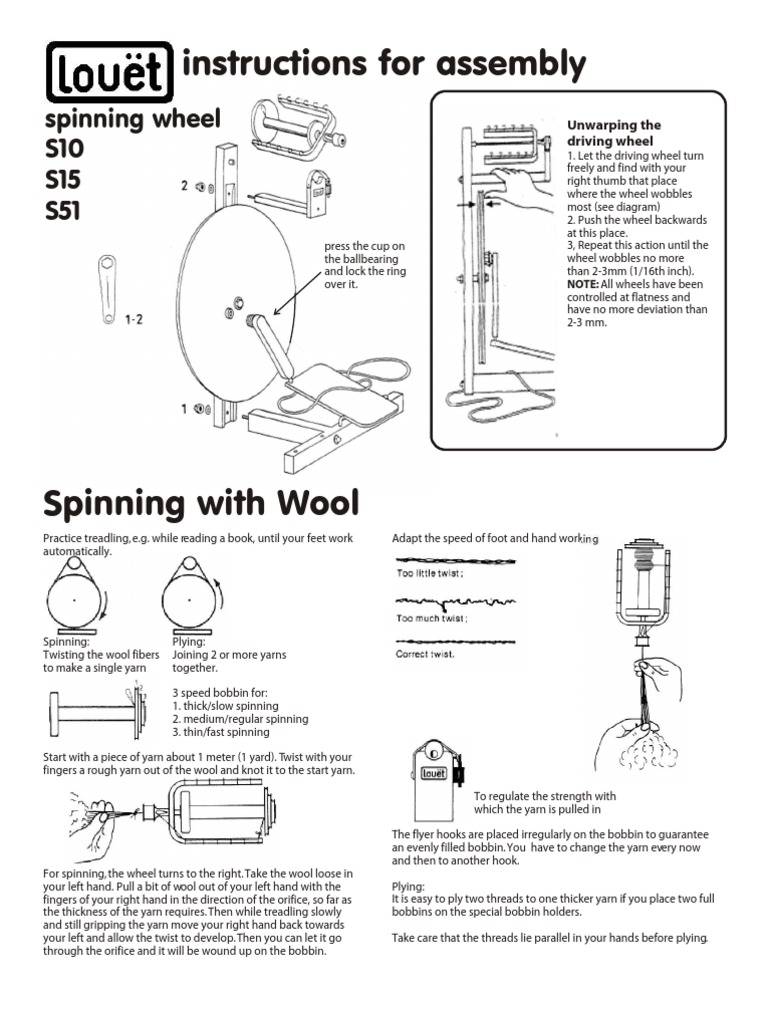 louët instructions for assembly

spinning wheel
S10
S15
S51

2

1-2

1

press the cup on the ballbearing and lock the ring over it.

Unwarping the driving wheel
1. Let the driving wheel turn freely and find with your right thumb that place where the wheel wobbles most (see diagram)
2. Push the wheel backwards at this place.
3, Repeat this action until the wheel wobbles no more than 2-3mm (1/16th inch).
NOTE: All wheels have been controlled at flatness and have no more deviation than 2-3 mm.

Spinning with Wool

Practice treadling, e.g. while reading a book, until your feet work automatically.

Spinning:
Twisting the wool fibers to make a single yarn

Plying:
Joining 2 or more yarns together.

3 speed bobbin for:
1. thick/slow spinning
2. medium/regular spinning
3. thin/fast spinning

Start with a piece of yarn about 1 meter (1 yard). Twist with your fingers a rough yarn out of the wool and knot it to the start yarn.

For spinning, the wheel turns to the right. Take the wool loose in your left hand. Pull a bit of wool out of your left hand with the fingers of your right hand in the direction of the orifice, so far as the thickness of the yarn requires. Then while treadling slowly and still gripping the yarn move your right hand back towards your left and allow the twist to develop. Then you can let it go through the orifice and it will be wound up on the bobbin.

Adapt the speed of foot and hand working

Too little twist;

Too much twist;

Correct twist.

louët

To regulate the strength with which the yarn is pulled in

The flyer hooks are placed irregularly on the bobbin to guarantee an evenly filled bobbin. You have to change the yarn every now and then to another hook.

Plying:
It is easy to ply two threads to one thicker yarn if you place two full bobbins on the special bobbin holders.

Take care that the threads lie parallel in your hands before plying.