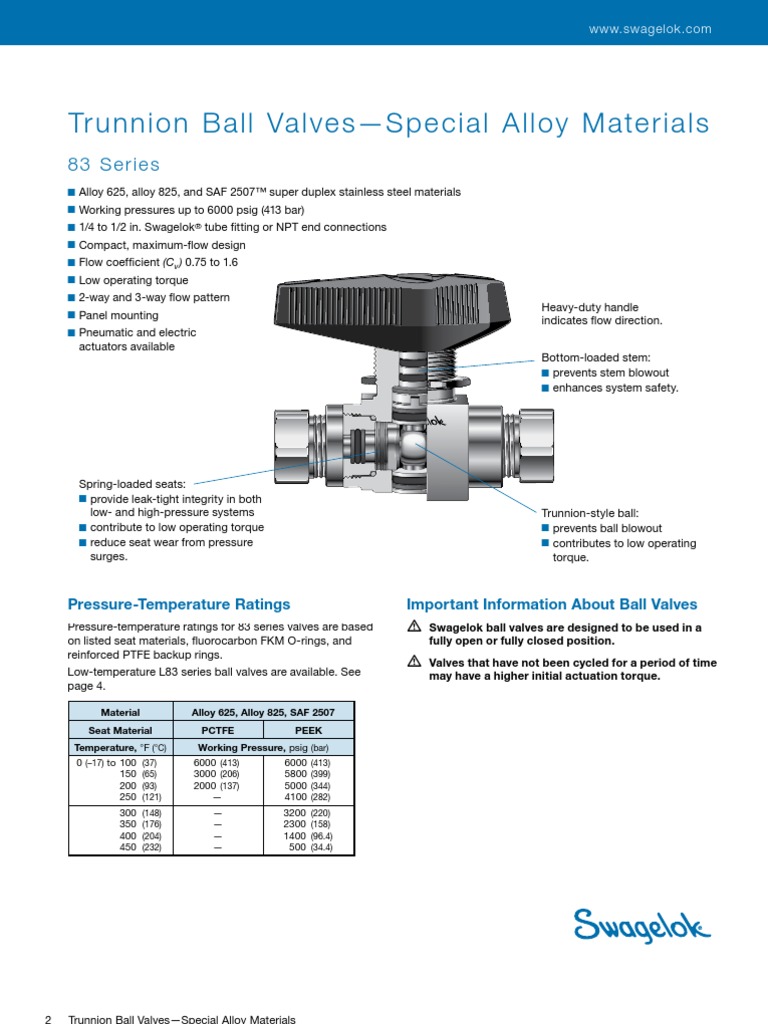 www.swagelok.com

Trunnion Ball Valves—Special Alloy Materials

83 Series

■ Alloy 625, alloy 825, and SAF 2507™ super duplex stainless steel materials
■ Working pressures up to 6000 psig (413 bar)
■ 1/4 to 1/2 in. Swagelok® tube fitting or NPT end connections
■ Compact, maximum-flow design
■ Flow coefficient ($C_v$) 0.75 to 1.6
■ Low operating torque
■ 2-way and 3-way flow pattern
■ Panel mounting
■ Pneumatic and electric actuators available

Heavy-duty handle indicates flow direction.

Bottom-loaded stem:
■ prevents stem blowout
■ enhances system safety.

Spring-loaded seats:
■ provide leak-tight integrity in both low- and high-pressure systems
■ contribute to low operating torque
■ reduce seat wear from pressure surges.

Trunnion-style ball:
■ prevents ball blowout
■ contributes to low operating torque.

Pressure-Temperature Ratings

Pressure-temperature ratings for 83 series valves are based on listed seat materials, fluorocarbon FKM O-rings, and reinforced PTFE backup rings.

Low-temperature L83 series ball valves are available. See page 4.

| Material | Alloy 625, Alloy 825, SAF 2507 | |
|---|---|---|
| Seat Material | PCTFE | PEEK |
| Temperature, °F (°C) | Working Pressure, psig (bar) | |
| 0 (–17) to 100 (37) | 6000 (413) | 6000 (413) |
| 150 (65) | 3000 (206) | 5800 (399) |
| 200 (93) | 2000 (137) | 5000 (344) |
| 250 (121) | — | 4100 (282) |
| 300 (148) | — | 3200 (220) |
| 350 (176) | — | 2300 (158) |
| 400 (204) | — | 1400 (96.4) |
| 450 (232) | — | 500 (34.4) |

Important Information About Ball Valves

⚠ Swagelok ball valves are designed to be used in a fully open or fully closed position.

⚠ Valves that have not been cycled for a period of time may have a higher initial actuation torque.

Swagelok

2 Trunnion Ball Valves—Special Alloy Materials