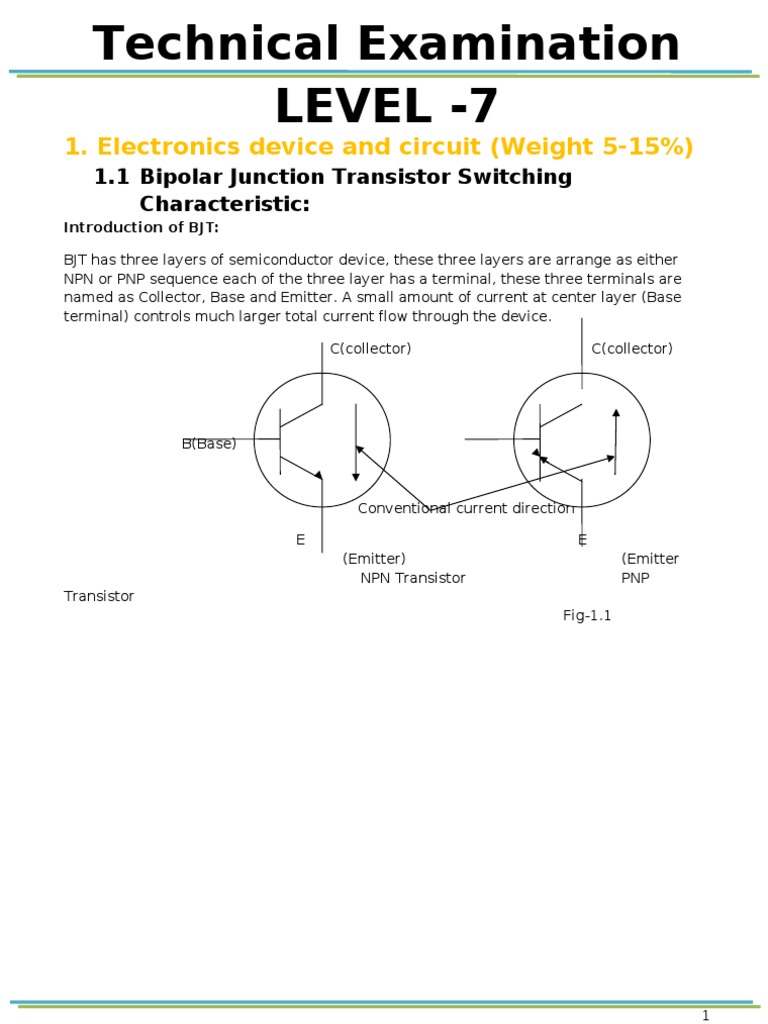 Technical Examination

LEVEL -7

1. Electronics device and circuit (Weight 5-15%)

1.1 Bipolar Junction Transistor Switching Characteristic:

Introduction of BJT:

BJT has three layers of semiconductor device, these three layers are arrange as either NPN or PNP sequence each of the three layer has a terminal, these three terminals are named as Collector, Base and Emitter. A small amount of current at center layer (Base terminal) controls much larger total current flow through the device.

C(collector)

C(collector)

B(Base)

Conventional current direction

E

E

(Emitter)

(Emitter

NPN Transistor

PNP

Transistor

Fig-1.1

1