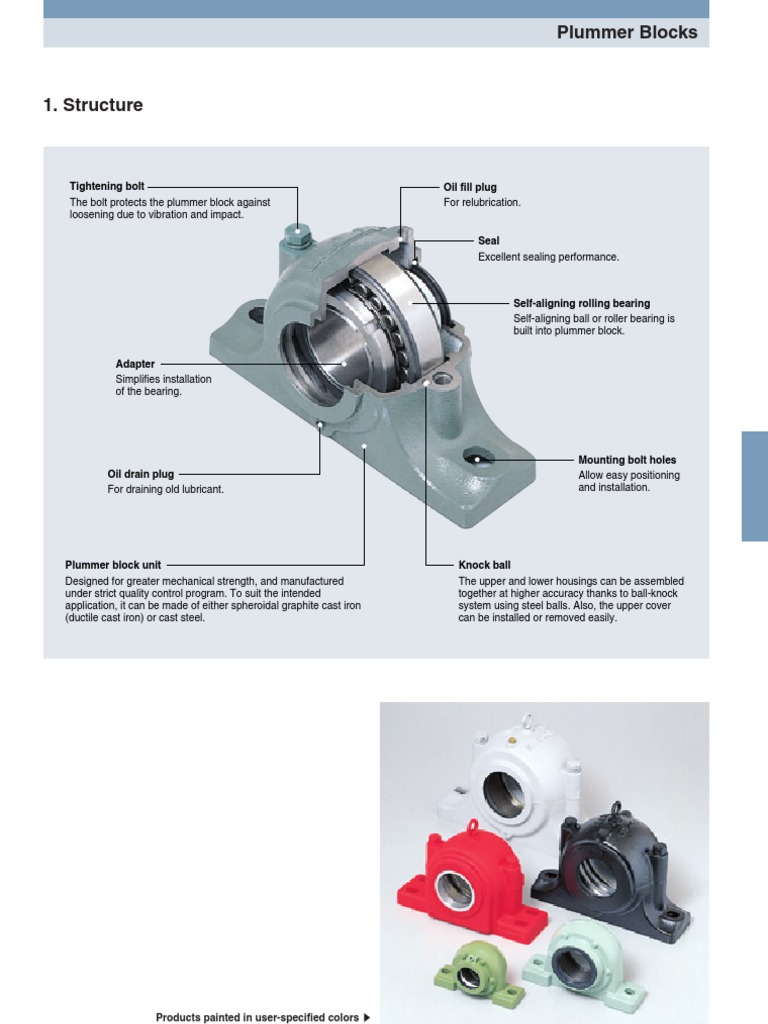 Plummer Blocks

1. Structure

Tightening bolt
The bolt protects the plummer block against loosening due to vibration and impact.

Oil fill plug
For relubrication.

Seal
Excellent sealing performance.

Self-aligning rolling bearing
Self-aligning ball or roller bearing is built into plummer block.

Adapter
Simplifies installation of the bearing.

Mounting bolt holes
Allow easy positioning and installation.

Oil drain plug
For draining old lubricant.

Plummer block unit
Designed for greater mechanical strength, and manufactured under strict quality control program. To suit the intended application, it can be made of either spheroidal graphite cast iron (ductile cast iron) or cast steel.

Knock ball
The upper and lower housings can be assembled together at higher accuracy thanks to ball-knock system using steel balls. Also, the upper cover can be installed or removed easily.

Products painted in user-specified colors ▶