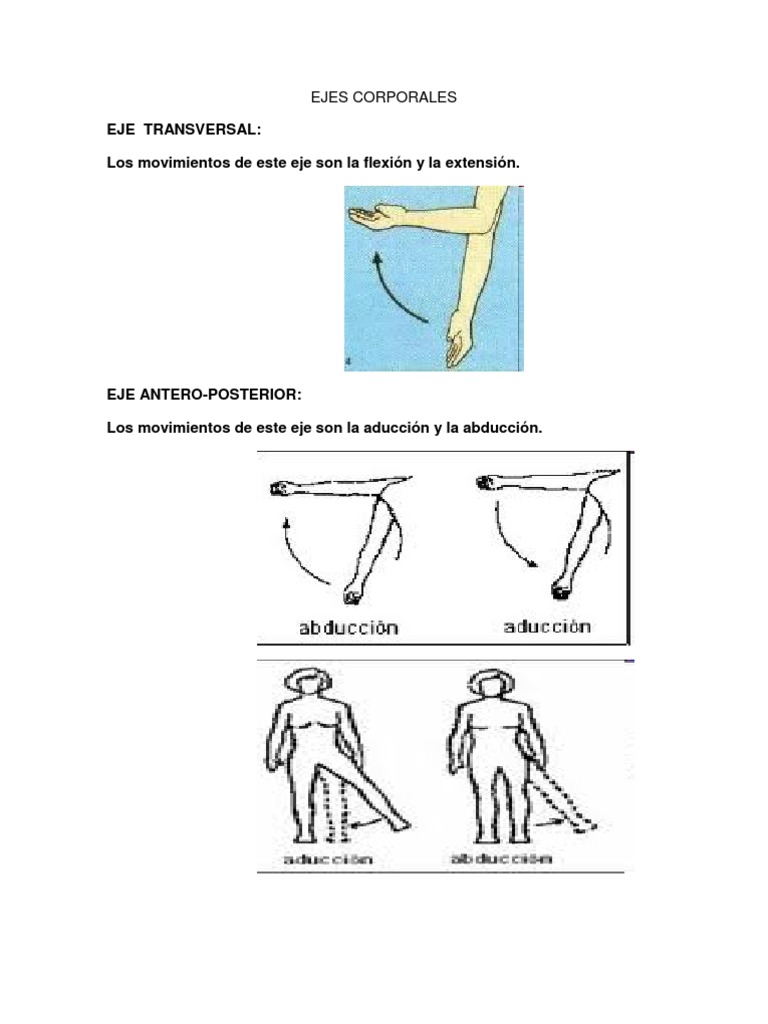 EJES CORPORALES

EJE TRANSVERSAL:

Los movimientos de este eje son la flexión y la extensión.

4

EJE ANTERO-POSTERIOR:

Los movimientos de este eje son la aducción y la abducción.

abducciòn

aducciòn

aducciòn

abducciòn