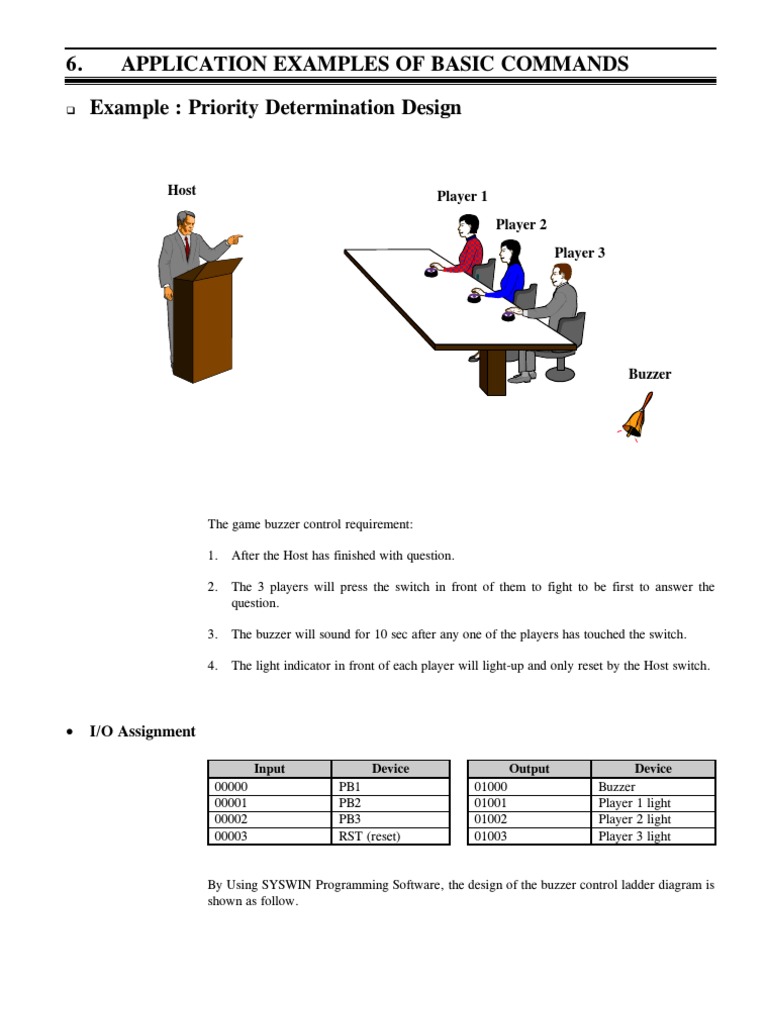 6. APPLICATION EXAMPLES OF BASIC COMMANDS

❑ Example : Priority Determination Design

Host

Player 1

Player 2

Player 3

Buzzer

The game buzzer control requirement:

1. After the Host has finished with question.

2. The 3 players will press the switch in front of them to fight to be first to answer the question.

3. The buzzer will sound for 10 sec after any one of the players has touched the switch.

4. The light indicator in front of each player will light-up and only reset by the Host switch.

• I/O Assignment

| Input | Device |
|---|---|
| 00000 | PB1 |
| 00001 | PB2 |
| 00002 | PB3 |
| 00003 | RST (reset) |

| Output | Device |
|---|---|
| 01000 | Buzzer |
| 01001 | Player 1 light |
| 01002 | Player 2 light |
| 01003 | Player 3 light |

By Using SYSWIN Programming Software, the design of the buzzer control ladder diagram is shown as follow.