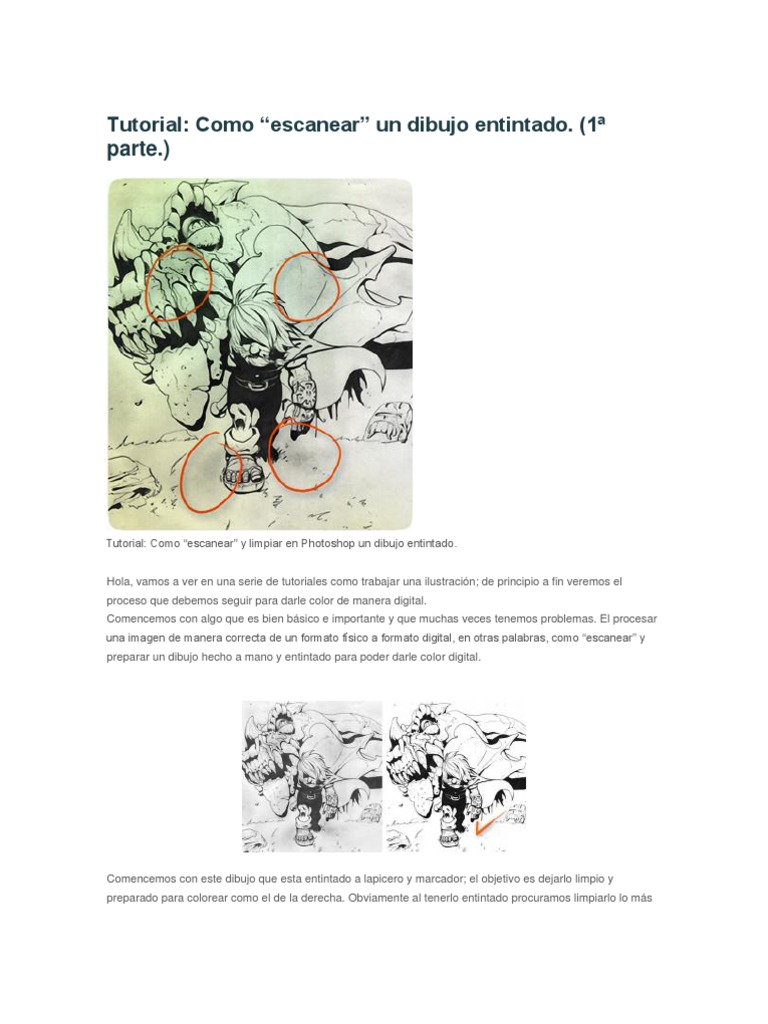 Tutorial: Como “escanear” un dibujo entintado. (1ª parte.)

Tutorial: Como “escanear” y limpiar en Photoshop un dibujo entintado.

Hola, vamos a ver en una serie de tutoriales como trabajar una ilustración; de principio a fin veremos el proceso que debemos seguir para darle color de manera digital.
Comencemos con algo que es bien básico e importante y que muchas veces tenemos problemas. El procesar una imagen de manera correcta de un formato físico a formato digital, en otras palabras, como “escanear” y preparar un dibujo hecho a mano y entintado para poder darle color digital.

Comencemos con este dibujo que esta entintado a lapicero y marcador; el objetivo es dejarlo limpio y preparado para colorear como el de la derecha. Obviamente al tenerlo entintado procuramos limpiarlo lo más