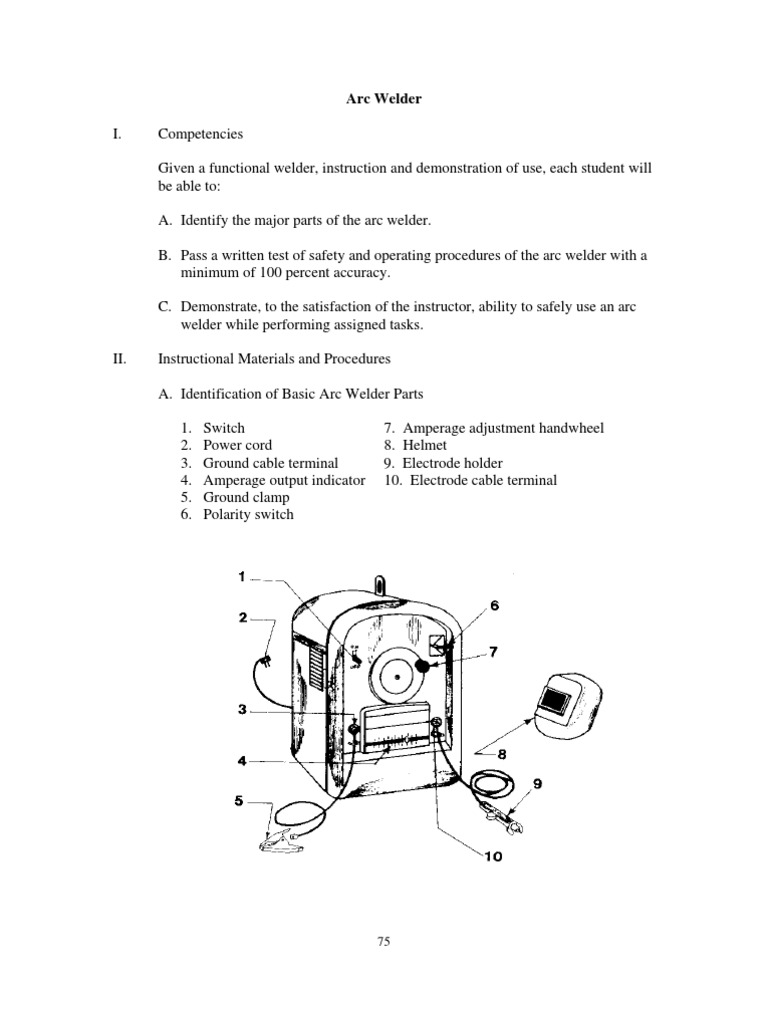 Arc Welder

I. Competencies

Given a functional welder, instruction and demonstration of use, each student will be able to:

A. Identify the major parts of the arc welder.

B. Pass a written test of safety and operating procedures of the arc welder with a minimum of 100 percent accuracy.

C. Demonstrate, to the satisfaction of the instructor, ability to safely use an arc welder while performing assigned tasks.

II. Instructional Materials and Procedures

A. Identification of Basic Arc Welder Parts

1. Switch
2. Power cord
3. Ground cable terminal
4. Amperage output indicator
5. Ground clamp
6. Polarity switch

7. Amperage adjustment handwheel
8. Helmet
9. Electrode holder
10. Electrode cable terminal

1
2
3
4
5
6
7
8
9
10

75