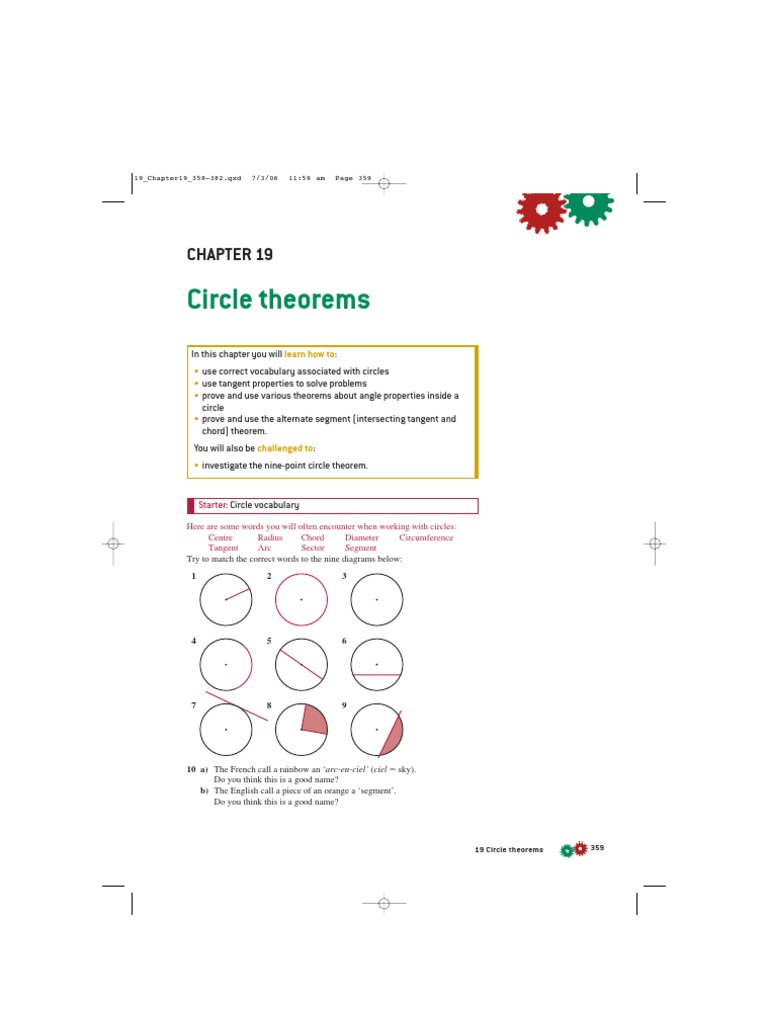 19_Chapter19_359-382.qxd 7/3/06 11:59 am Page 359

CHAPTER 19

Circle theorems

In this chapter you will learn how to:

• use correct vocabulary associated with circles
• use tangent properties to solve problems
• prove and use various theorems about angle properties inside a circle
• prove and use the alternate segment (intersecting tangent and chord) theorem.

You will also be challenged to:

• investigate the nine-point circle theorem.

Starter: Circle vocabulary

Here are some words you will often encounter when working with circles:

Centre Radius Chord Diameter Circumference
Tangent Arc Sector Segment

Try to match the correct words to the nine diagrams below:

1 2 3

4 5 6

7 8 9

10 a) The French call a rainbow an 'arc-en-ciel' (ciel = sky). Do you think this is a good name?
b) The English call a piece of an orange a 'segment'. Do you think this is a good name?

19 Circle theorems 359