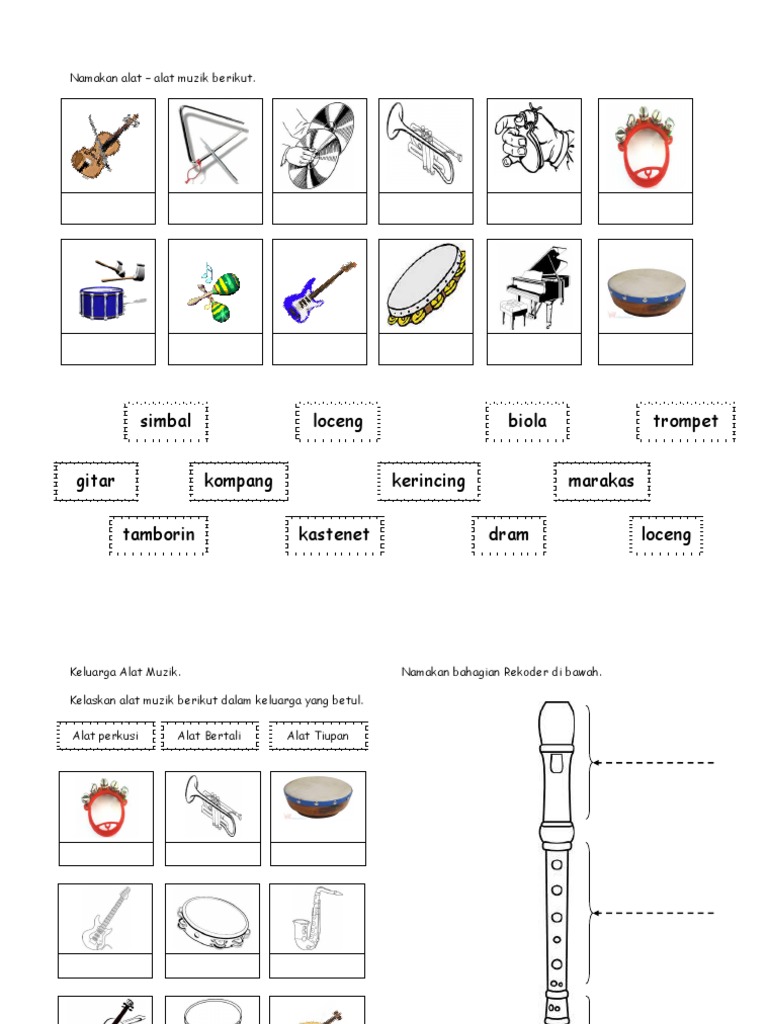 Namakan alat – alat muzik berikut.

simbal

loceng

biola

trompet

gitar

kompang

kerincing

marakas

tamborin

kastenet

dram

loceng

Keluarga Alat Muzik.

Kelaskan alat muzik berikut dalam keluarga yang betul.

Alat perkusi

Alat Bertali

Alat Tiupan

Namakan bahagian Rekoder di bawah.