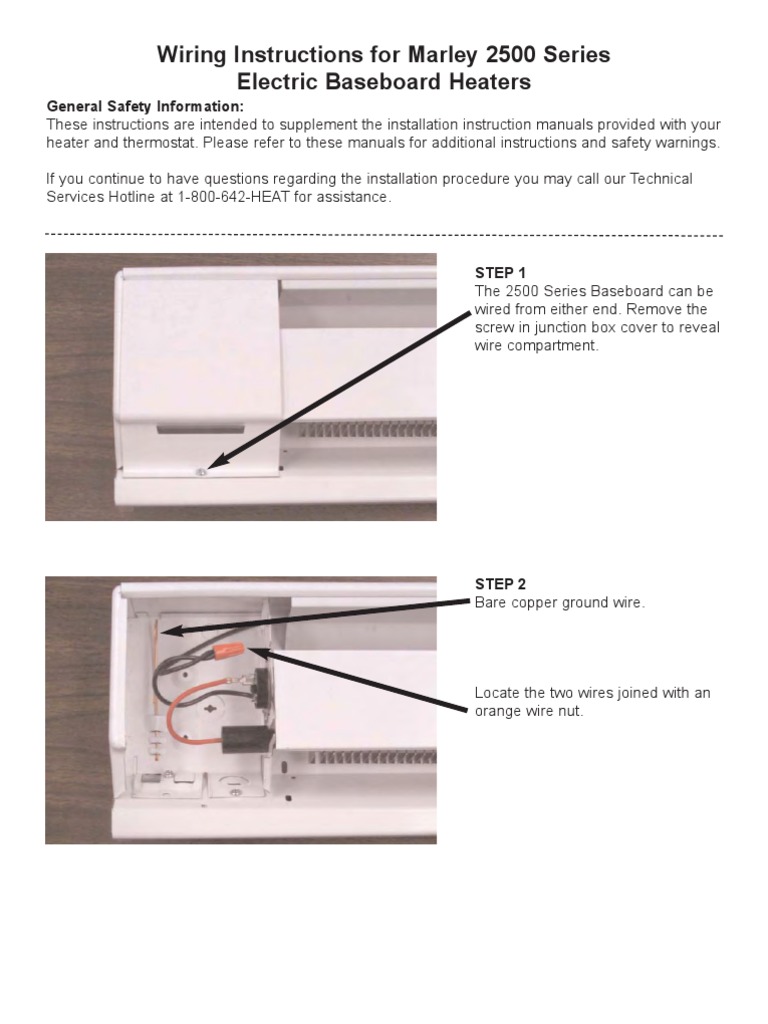 Wiring Instructions for Marley 2500 Series
Electric Baseboard Heaters

General Safety Information:
These instructions are intended to supplement the installation instruction manuals provided with your heater and thermostat. Please refer to these manuals for additional instructions and safety warnings.

If you continue to have questions regarding the installation procedure you may call our Technical Services Hotline at 1-800-642-HEAT for assistance.

STEP 1
The 2500 Series Baseboard can be wired from either end. Remove the screw in junction box cover to reveal wire compartment.

STEP 2
Bare copper ground wire.

Locate the two wires joined with an orange wire nut.