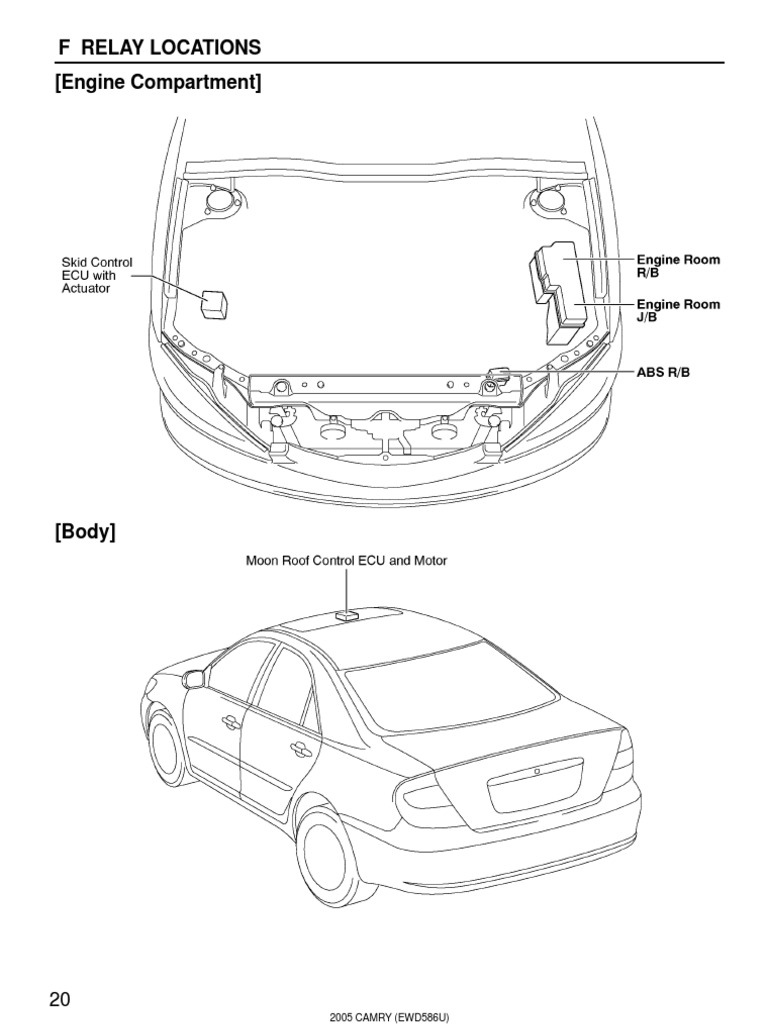 F RELAY LOCATIONS

[Engine Compartment]

Skid Control ECU with Actuator

Engine Room R/B

Engine Room J/B

ABS R/B

[Body]

Moon Roof Control ECU and Motor

20

2005 CAMRY (EWD586U)