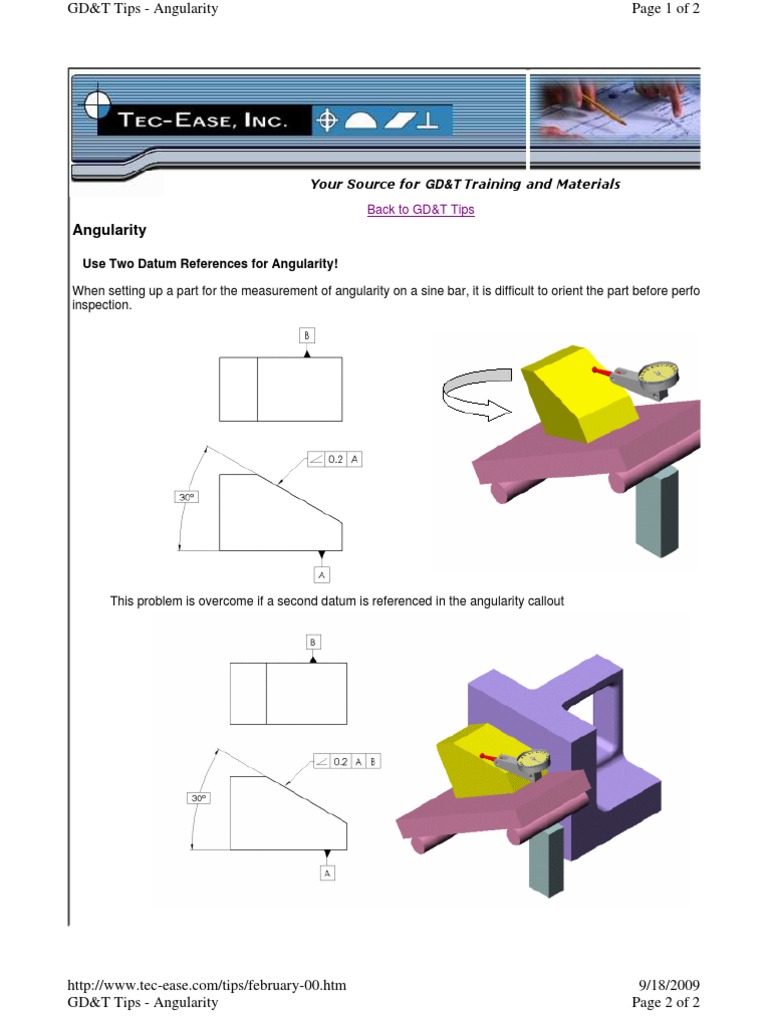 GD&T Tips - Angularity

Page 1 of 2

TEC-EASE, INC.

Your Source for GD&T Training and Materials

Back to GD&T Tips

Angularity

Use Two Datum References for Angularity!

When setting up a part for the measurement of angularity on a sine bar, it is difficult to orient the part before perfo inspection.

B

∠ 0.2 A

30°

A

This problem is overcome if a second datum is referenced in the angularity callout

B

∠ 0.2 A B

30°

A

http://www.tec-ease.com/tips/february-00.htm

9/18/2009

GD&T Tips - Angularity

Page 2 of 2