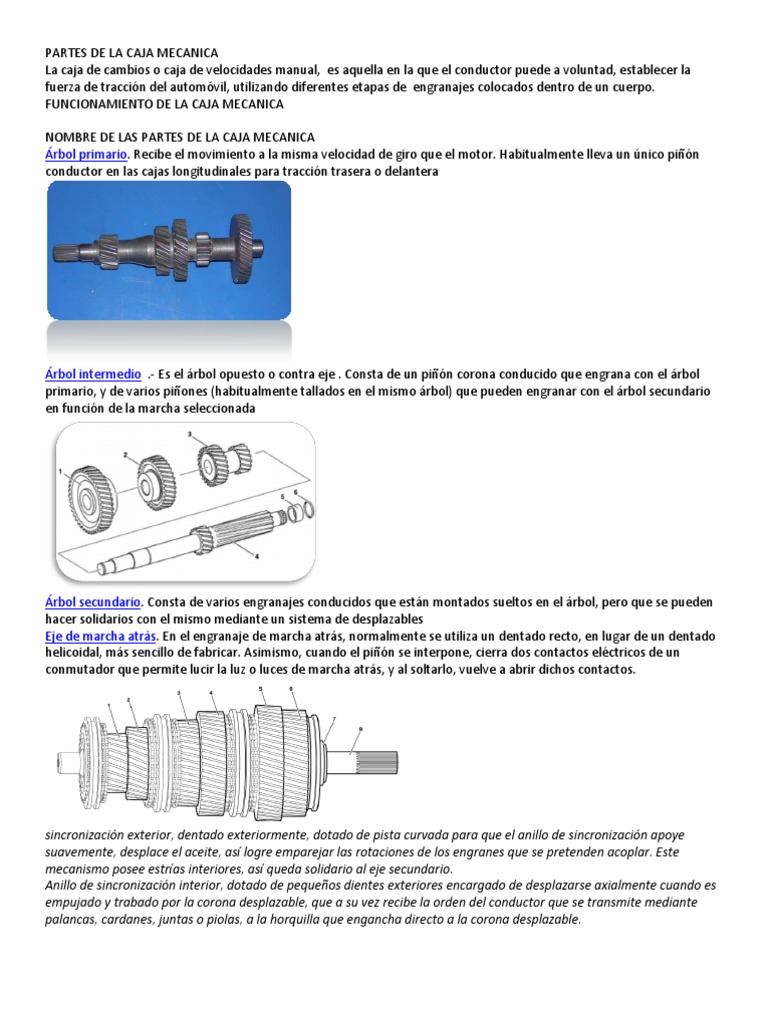 PARTES DE LA CAJA MECANICA
La caja de cambios o caja de velocidades manual, es aquella en la que el conductor puede a voluntad, establecer la fuerza de tracción del automóvil, utilizando diferentes etapas de engranajes colocados dentro de un cuerpo.
FUNCIONAMIENTO DE LA CAJA MECANICA

NOMBRE DE LAS PARTES DE LA CAJA MECANICA
Árbol primario. Recibe el movimiento a la misma velocidad de giro que el motor. Habitualmente lleva un único piñón conductor en las cajas longitudinales para tracción trasera o delantera

Árbol intermedio .- Es el árbol opuesto o contra eje . Consta de un piñón corona conducido que engrana con el árbol primario, y de varios piñones (habitualmente tallados en el mismo árbol) que pueden engranar con el árbol secundario en función de la marcha seleccionada

1 2 3 4 5 6

Árbol secundario. Consta de varios engranajes conducidos que están montados sueltos en el árbol, pero que se pueden hacer solidarios con el mismo mediante un sistema de desplazables
Eje de marcha atrás. En el engranaje de marcha atrás, normalmente se utiliza un dentado recto, en lugar de un dentado helicoidal, más sencillo de fabricar. Asimismo, cuando el piñón se interpone, cierra dos contactos eléctricos de un conmutador que permite lucir la luz o luces de marcha atrás, y al soltarlo, vuelve a abrir dichos contactos.

1 2 3 4 5 6 7 8

sincronización exterior, dentado exteriormente, dotado de pista curvada para que el anillo de sincronización apoye suavemente, desplace el aceite, así logre emparejar las rotaciones de los engranes que se pretenden acoplar. Este mecanismo posee estrías interiores, así queda solidario al eje secundario.
Anillo de sincronización interior, dotado de pequeños dientes exteriores encargado de desplazarse axialmente cuando es empujado y trabado por la corona desplazable, que a su vez recibe la orden del conductor que se transmite mediante palancas, cardanes, juntas o piolas, a la horquilla que engancha directo a la corona desplazable.