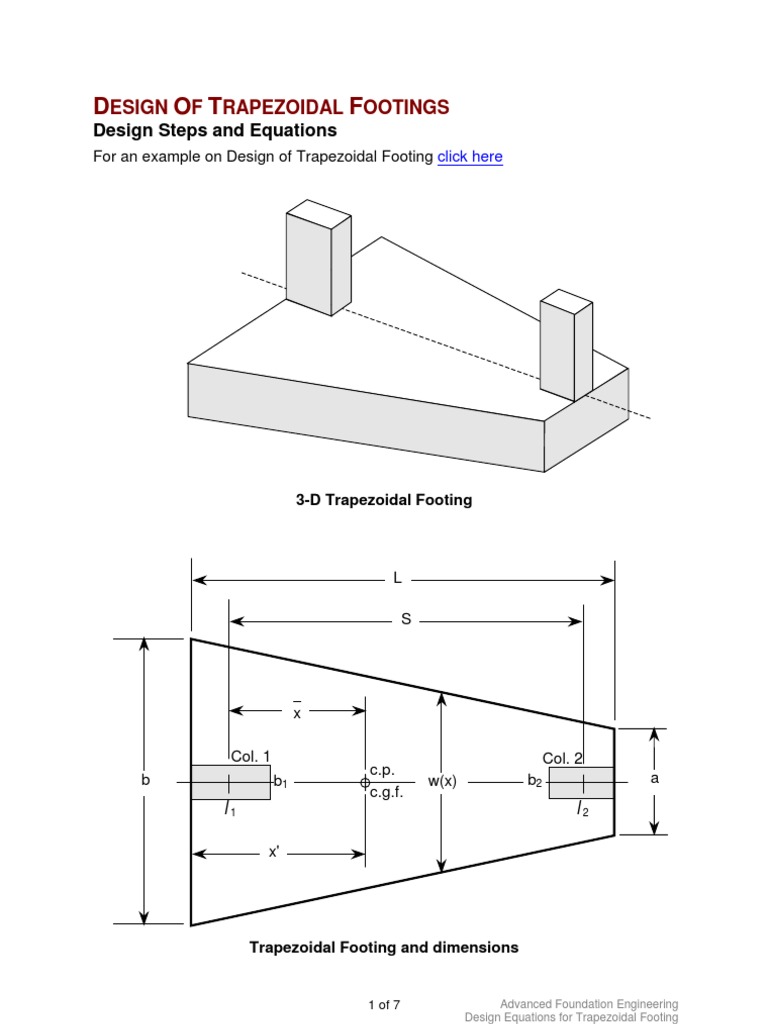 DESIGN OF TRAPEZOIDAL FOOTINGS

Design Steps and Equations

For an example on Design of Trapezoidal Footing click here

3-D Trapezoidal Footing

L

S

$\bar{x}$

Col. 1

Col. 2

b

$b_1$

c.p.

c.g.f.

w(x)

$b_2$

a

$l_1$

$l_2$

x'

Trapezoidal Footing and dimensions

1 of 7

Advanced Foundation Engineering
Design Equations for Trapezoidal Footing