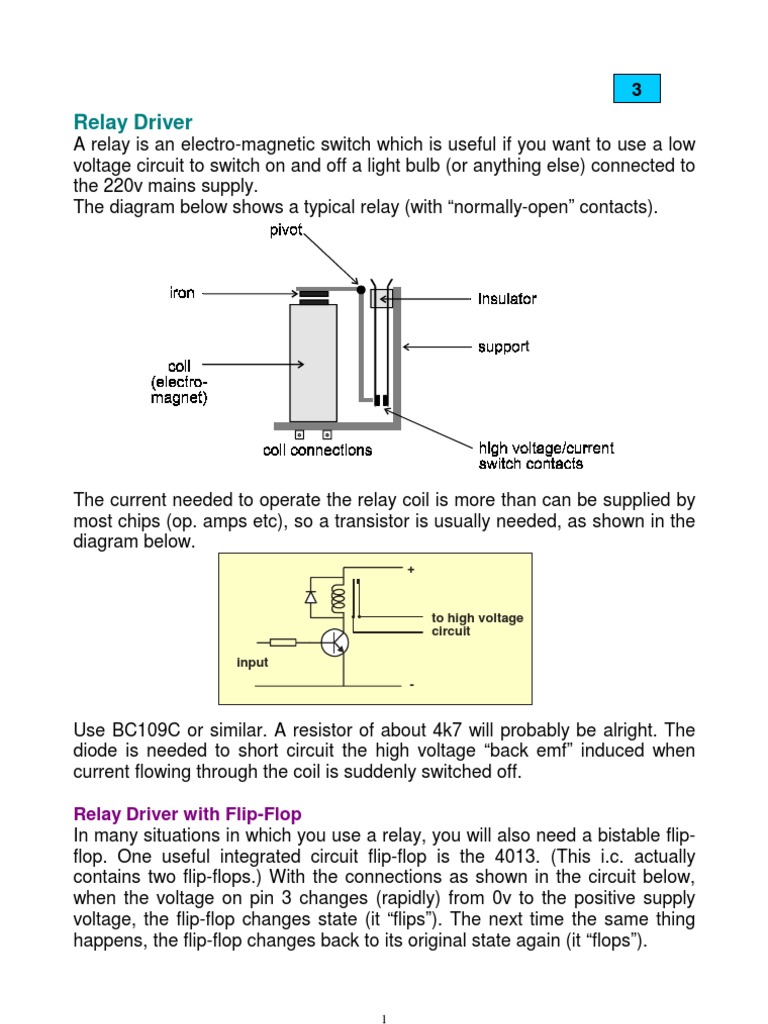 3

Relay Driver
A relay is an electro-magnetic switch which is useful if you want to use a low voltage circuit to switch on and off a light bulb (or anything else) connected to the 220v mains supply.
The diagram below shows a typical relay (with “normally-open” contacts).

pivot
iron
insulator
support
coil (electro-magnet)
coil connections
high voltage/current switch contacts

The current needed to operate the relay coil is more than can be supplied by most chips (op. amps etc), so a transistor is usually needed, as shown in the diagram below.

+
to high voltage circuit
input
-

Use BC109C or similar. A resistor of about 4k7 will probably be alright. The diode is needed to short circuit the high voltage “back emf” induced when current flowing through the coil is suddenly switched off.

Relay Driver with Flip-Flop
In many situations in which you use a relay, you will also need a bistable flip-flop. One useful integrated circuit flip-flop is the 4013. (This i.c. actually contains two flip-flops.) With the connections as shown in the circuit below, when the voltage on pin 3 changes (rapidly) from 0v to the positive supply voltage, the flip-flop changes state (it “flips”). The next time the same thing happens, the flip-flop changes back to its original state again (it “flops”).

1