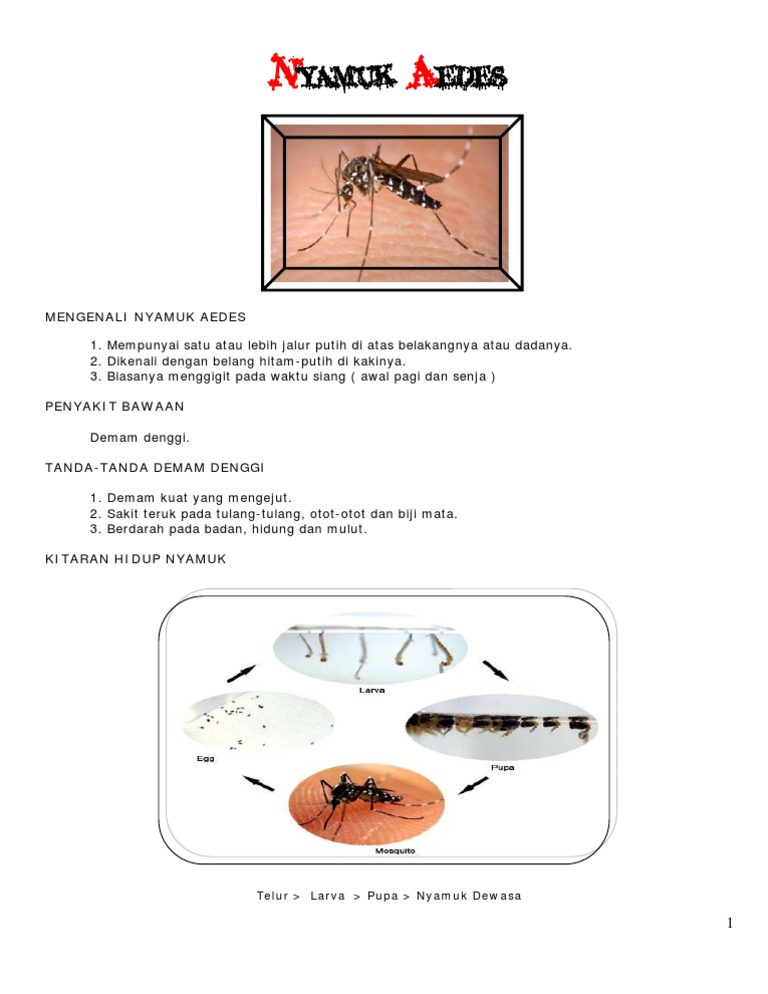 NYAMUK AEDES

MENGENALI NYAMUK AEDES

1. Mempunyai satu atau lebih jalur putih di atas belakangnya atau dadanya.
2. Dikenali dengan belang hitam-putih di kakinya.
3. Biasanya menggigit pada waktu siang ( awal pagi dan senja )

PENYAKIT BAWAAN

Demam denggi.

TANDA-TANDA DEMAM DENGGI

1. Demam kuat yang mengejut.
2. Sakit teruk pada tulang-tulang, otot-otot dan biji mata.
3. Berdarah pada badan, hidung dan mulut.

KITARAN HIDUP NYAMUK

Larva

Egg

Pupa

Mosquito

Telur > Larva > Pupa > Nyamuk Dewasa

1