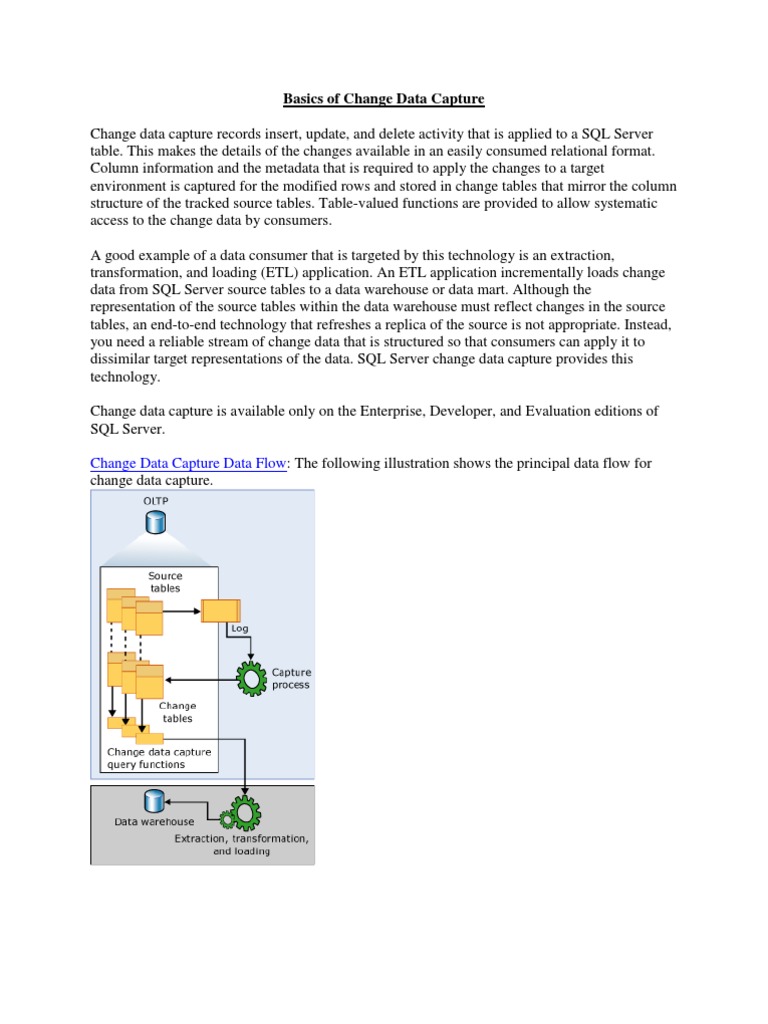 Basics of Change Data Capture

Change data capture records insert, update, and delete activity that is applied to a SQL Server table. This makes the details of the changes available in an easily consumed relational format. Column information and the metadata that is required to apply the changes to a target environment is captured for the modified rows and stored in change tables that mirror the column structure of the tracked source tables. Table-valued functions are provided to allow systematic access to the change data by consumers.

A good example of a data consumer that is targeted by this technology is an extraction, transformation, and loading (ETL) application. An ETL application incrementally loads change data from SQL Server source tables to a data warehouse or data mart. Although the representation of the source tables within the data warehouse must reflect changes in the source tables, an end-to-end technology that refreshes a replica of the source is not appropriate. Instead, you need a reliable stream of change data that is structured so that consumers can apply it to dissimilar target representations of the data. SQL Server change data capture provides this technology.

Change data capture is available only on the Enterprise, Developer, and Evaluation editions of SQL Server.

Change Data Capture Data Flow: The following illustration shows the principal data flow for change data capture.

OLTP

Source tables

Log

Capture process

Change tables

Change data capture query functions

Data warehouse

Extraction, transformation, and loading