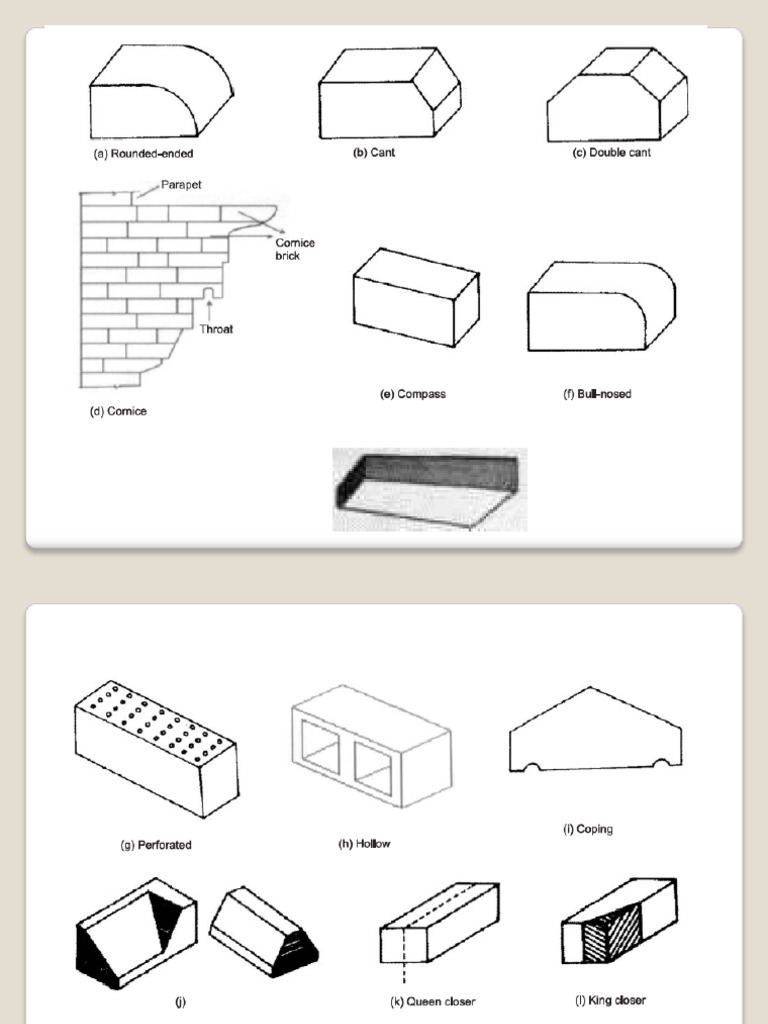 (a) Rounded-ended

(b) Cant

(c) Double cant

Parapet

Cornice brick

Throat

(d) Cornice

(e) Compass

(f) Bull-nosed

(g) Perforated

(h) Hollow

(i) Coping

(j)

(k) Queen closer

(l) King closer