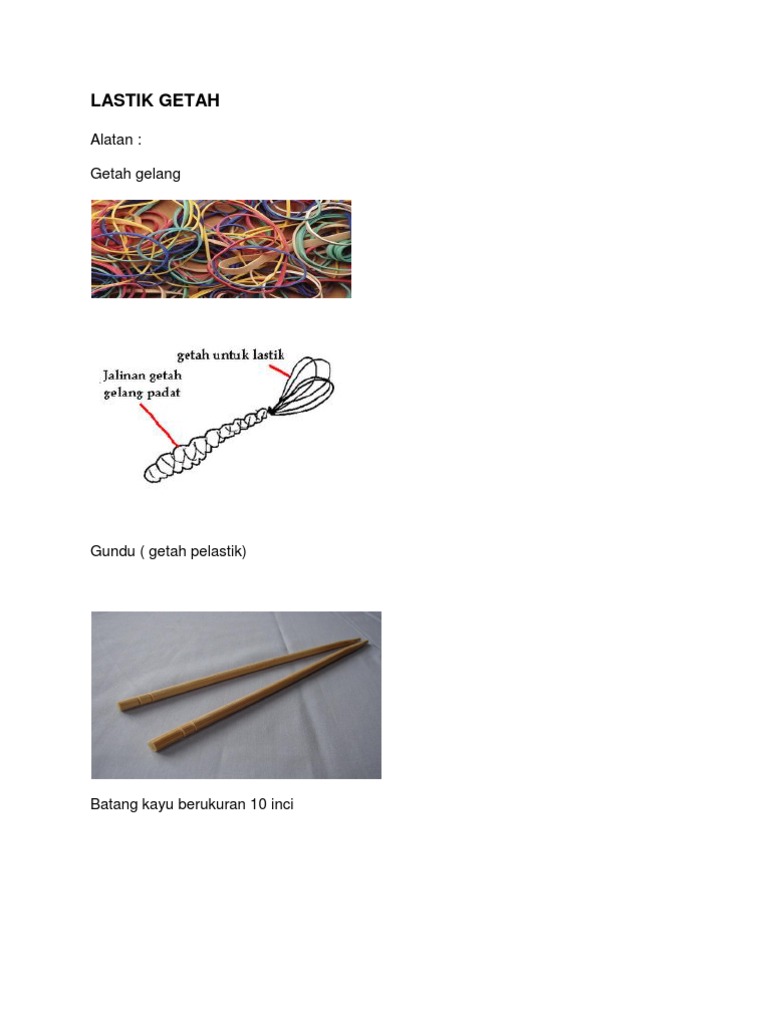 LASTIK GETAH

Alatan :

Getah gelang

getah untuk lastik

Jalinan getah gelang padat

Gundu ( getah pelastik)

Batang kayu berukuran 10 inci