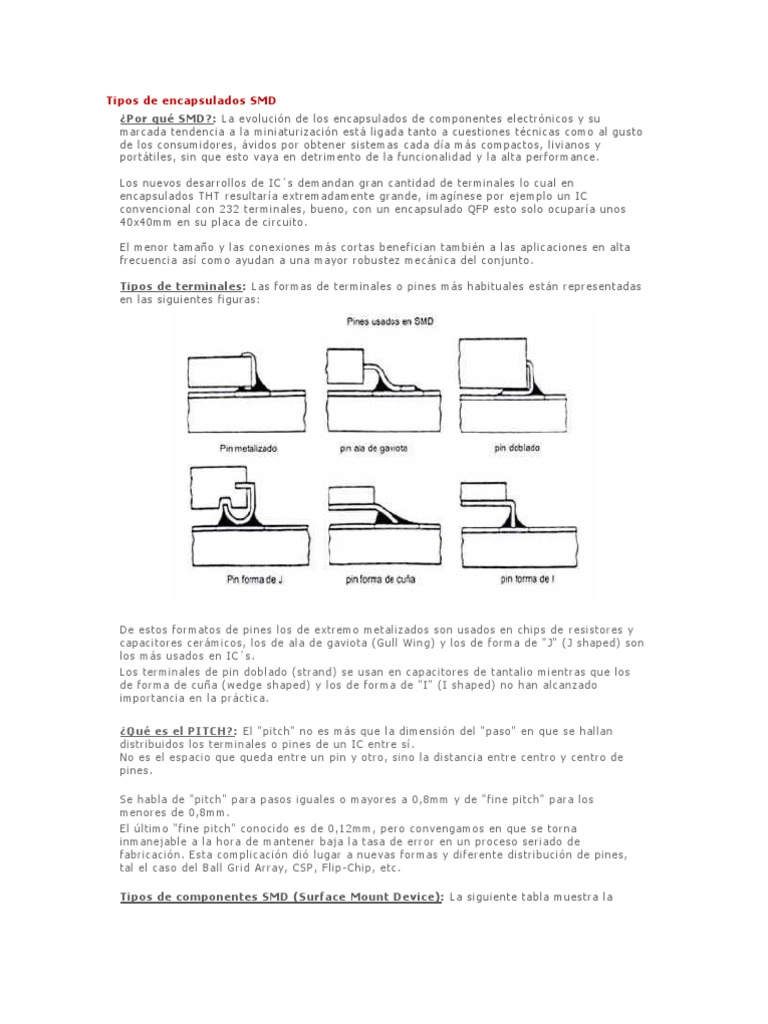 Tipos de encapsulados SMD

¿Por qué SMD?: La evolución de los encapsulados de componentes electrónicos y su marcada tendencia a la miniaturización está ligada tanto a cuestiones técnicas como al gusto de los consumidores, ávidos por obtener sistemas cada día más compactos, livianos y portátiles, sin que esto vaya en detrimento de la funcionalidad y la alta performance.

Los nuevos desarrollos de IC´s demandan gran cantidad de terminales lo cual en encapsulados THT resultaría extremadamente grande, imagínese por ejemplo un IC convencional con 232 terminales, bueno, con un encapsulado QFP esto solo ocuparía unos 40x40mm en su placa de circuito.

El menor tamaño y las conexiones más cortas benefician también a las aplicaciones en alta frecuencia así como ayudan a una mayor robustez mecánica del conjunto.

Tipos de terminales: Las formas de terminales o pines más habituales están representadas en las siguientes figuras:

Pines usados en SMD

Pin metalizado

pin ala de gaviota

pin doblado

Pin forma de J

pin forma de cuña

pin forma de I

De estos formatos de pines los de extremo metalizados son usados en chips de resistores y capacitores cerámicos, los de ala de gaviota (Gull Wing) y los de forma de "J" (J shaped) son los más usados en IC´s.
Los terminales de pin doblado (strand) se usan en capacitores de tantalio mientras que los de forma de cuña (wedge shaped) y los de forma de "I" (I shaped) no han alcanzado importancia en la práctica.

¿Qué es el PITCH?: El "pitch" no es más que la dimensión del "paso" en que se hallan distribuidos los terminales o pines de un IC entre sí.
No es el espacio que queda entre un pin y otro, sino la distancia entre centro y centro de pines.

Se habla de "pitch" para pasos iguales o mayores a 0,8mm y de "fine pitch" para los menores de 0,8mm.
El último "fine pitch" conocido es de 0,12mm, pero convengamos en que se torna inmanejable a la hora de mantener baja la tasa de error en un proceso seriado de fabricación. Esta complicación dió lugar a nuevas formas y diferente distribución de pines, tal el caso del Ball Grid Array, CSP, Flip-Chip, etc.

Tipos de componentes SMD (Surface Mount Device): La siguiente tabla muestra la