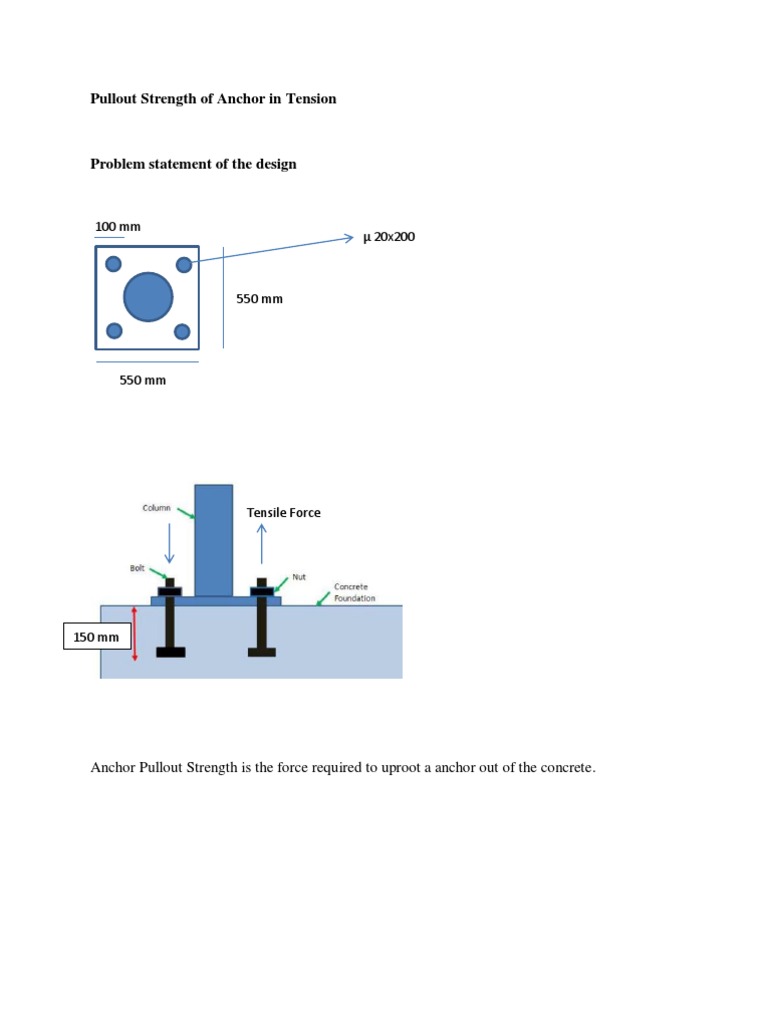 Pullout Strength of Anchor in Tension

Problem statement of the design

100 mm

µ 20x200

550 mm

550 mm

Column

Tensile Force

Bolt

Nut

Concrete Foundation

150 mm

Anchor Pullout Strength is the force required to uproot a anchor out of the concrete.