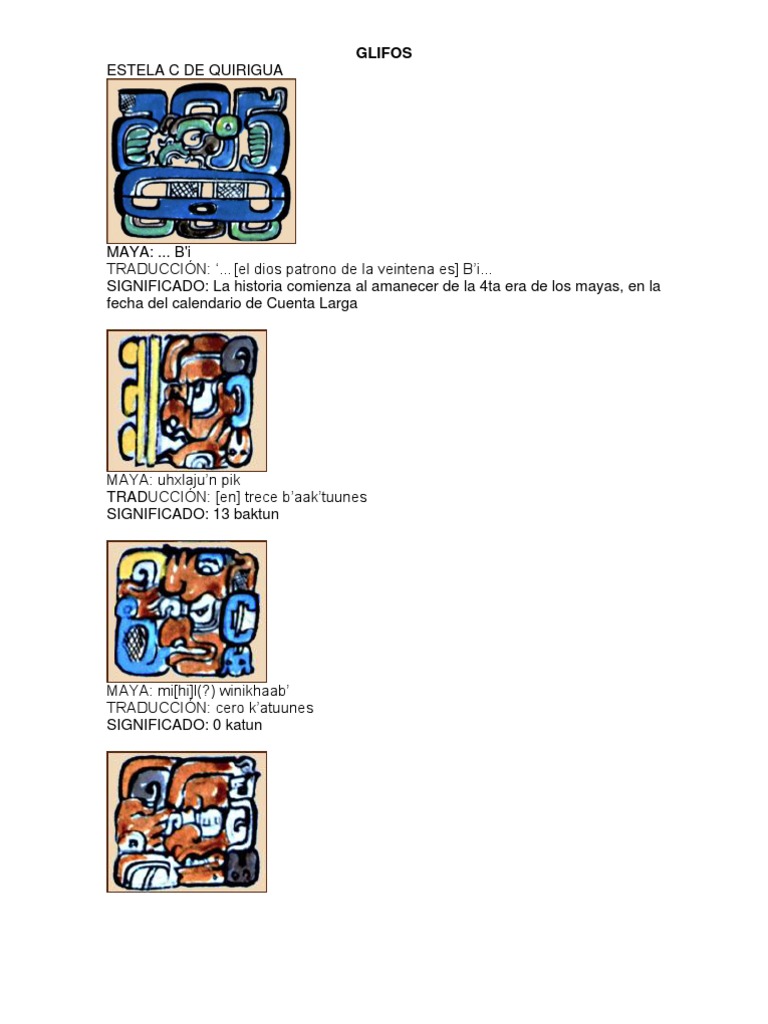 GLIFOS

ESTELA C DE QUIRIGUA

MAYA: ... B'i
TRADUCCIÓN: '... [el dios patrono de la veintena es] B'i...
SIGNIFICADO: La historia comienza al amanecer de la 4ta era de los mayas, en la fecha del calendario de Cuenta Larga

MAYA: uhxlaju'n pik
TRADUCCIÓN: [en] trece b'aak'tuunes
SIGNIFICADO: 13 baktun

MAYA: mi[hi]l(?) winikhaab'
TRADUCCIÓN: cero k'atuunes
SIGNIFICADO: 0 katun