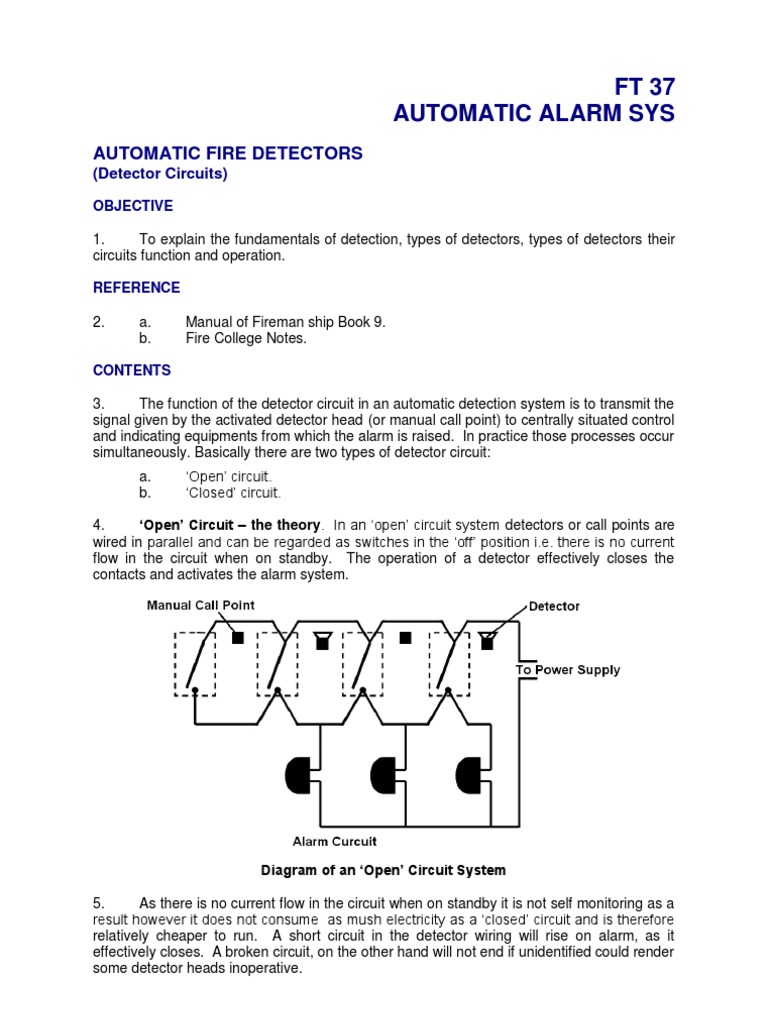 FT 37
AUTOMATIC ALARM SYS

AUTOMATIC FIRE DETECTORS
(Detector Circuits)

OBJECTIVE

1. To explain the fundamentals of detection, types of detectors, types of detectors their circuits function and operation.

REFERENCE

2. a. Manual of Fireman ship Book 9.
b. Fire College Notes.

CONTENTS

3. The function of the detector circuit in an automatic detection system is to transmit the signal given by the activated detector head (or manual call point) to centrally situated control and indicating equipments from which the alarm is raised. In practice those processes occur simultaneously. Basically there are two types of detector circuit:

a. 'Open' circuit.
b. 'Closed' circuit.

4. 'Open' Circuit – the theory. In an 'open' circuit system detectors or call points are wired in parallel and can be regarded as switches in the 'off' position i.e. there is no current flow in the circuit when on standby. The operation of a detector effectively closes the contacts and activates the alarm system.

Manual Call Point
Detector
To Power Supply
Alarm Curcuit

Diagram of an 'Open' Circuit System

5. As there is no current flow in the circuit when on standby it is not self monitoring as a result however it does not consume as mush electricity as a 'closed' circuit and is therefore relatively cheaper to run. A short circuit in the detector wiring will rise on alarm, as it effectively closes. A broken circuit, on the other hand will not end if unidentified could render some detector heads inoperative.