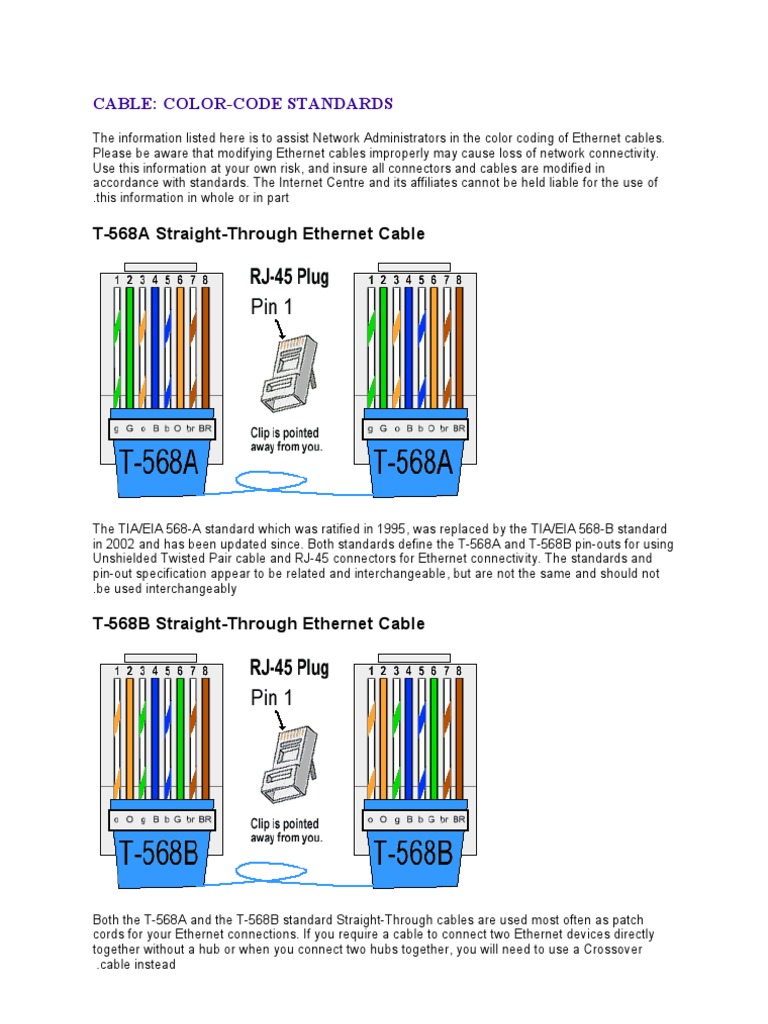 CABLE: COLOR-CODE STANDARDS

The information listed here is to assist Network Administrators in the color coding of Ethernet cables. Please be aware that modifying Ethernet cables improperly may cause loss of network connectivity. Use this information at your own risk, and insure all connectors and cables are modified in accordance with standards. The Internet Centre and its affiliates cannot be held liable for the use of .this information in whole or in part

T-568A Straight-Through Ethernet Cable

1 2 3 4 5 6 7 8

g G o B b O br BR

T-568A

RJ-45 Plug

Pin 1

Clip is pointed away from you.

1 2 3 4 5 6 7 8

g G o B b O br BR

T-568A

The TIA/EIA 568-A standard which was ratified in 1995, was replaced by the TIA/EIA 568-B standard in 2002 and has been updated since. Both standards define the T-568A and T-568B pin-outs for using Unshielded Twisted Pair cable and RJ-45 connectors for Ethernet connectivity. The standards and pin-out specification appear to be related and interchangeable, but are not the same and should not .be used interchangeably

T-568B Straight-Through Ethernet Cable

1 2 3 4 5 6 7 8

o O g B b G br BR

T-568B

RJ-45 Plug

Pin 1

Clip is pointed away from you.

1 2 3 4 5 6 7 8

o O g B b G br BR

T-568B

Both the T-568A and the T-568B standard Straight-Through cables are used most often as patch cords for your Ethernet connections. If you require a cable to connect two Ethernet devices directly together without a hub or when you connect two hubs together, you will need to use a Crossover .cable instead