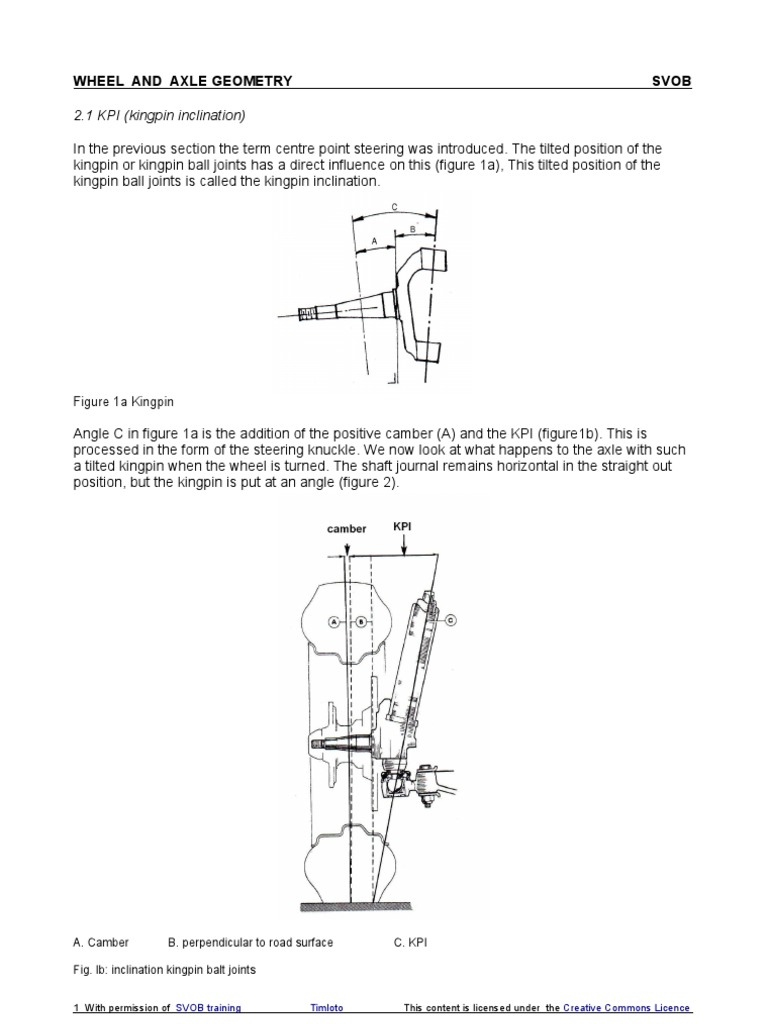 WHEEL AND AXLE GEOMETRY SVOB

2.1 KPI (kingpin inclination)

In the previous section the term centre point steering was introduced. The tilted position of the kingpin or kingpin ball joints has a direct influence on this (figure 1a), This tilted position of the kingpin ball joints is called the kingpin inclination.

C
A
B

Figure 1a Kingpin

Angle C in figure 1a is the addition of the positive camber (A) and the KPI (figure1b). This is processed in the form of the steering knuckle. We now look at what happens to the axle with such a tilted kingpin when the wheel is turned. The shaft journal remains horizontal in the straight out position, but the kingpin is put at an angle (figure 2).

camber
KPI
A
B
C

A. Camber B. perpendicular to road surface C. KPI

Fig. lb: inclination kingpin balt joints

1 With permission of SVOB training Timloto This content is licensed under the Creative Commons Licence