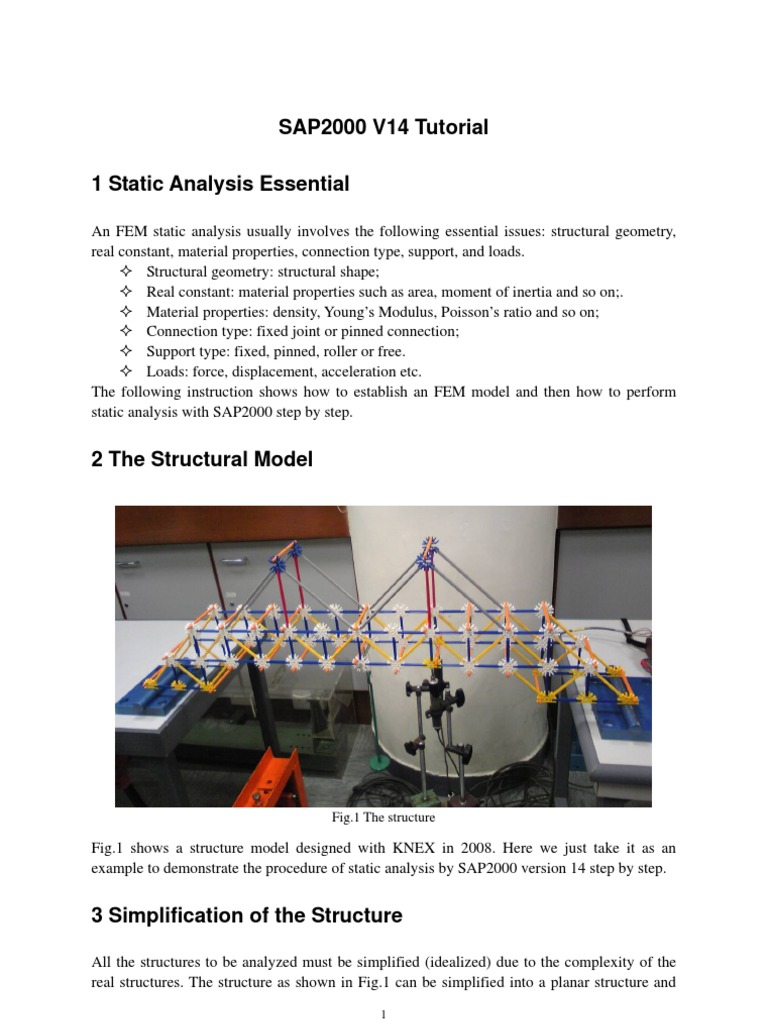 SAP2000 V14 Tutorial

1 Static Analysis Essential

An FEM static analysis usually involves the following essential issues: structural geometry, real constant, material properties, connection type, support, and loads.
✧ Structural geometry: structural shape;
✧ Real constant: material properties such as area, moment of inertia and so on;.
✧ Material properties: density, Young's Modulus, Poisson's ratio and so on;
✧ Connection type: fixed joint or pinned connection;
✧ Support type: fixed, pinned, roller or free.
✧ Loads: force, displacement, acceleration etc.
The following instruction shows how to establish an FEM model and then how to perform static analysis with SAP2000 step by step.

2 The Structural Model

Fig.1 The structure

Fig.1 shows a structure model designed with KNEX in 2008. Here we just take it as an example to demonstrate the procedure of static analysis by SAP2000 version 14 step by step.

3 Simplification of the Structure

All the structures to be analyzed must be simplified (idealized) due to the complexity of the real structures. The structure as shown in Fig.1 can be simplified into a planar structure and

1