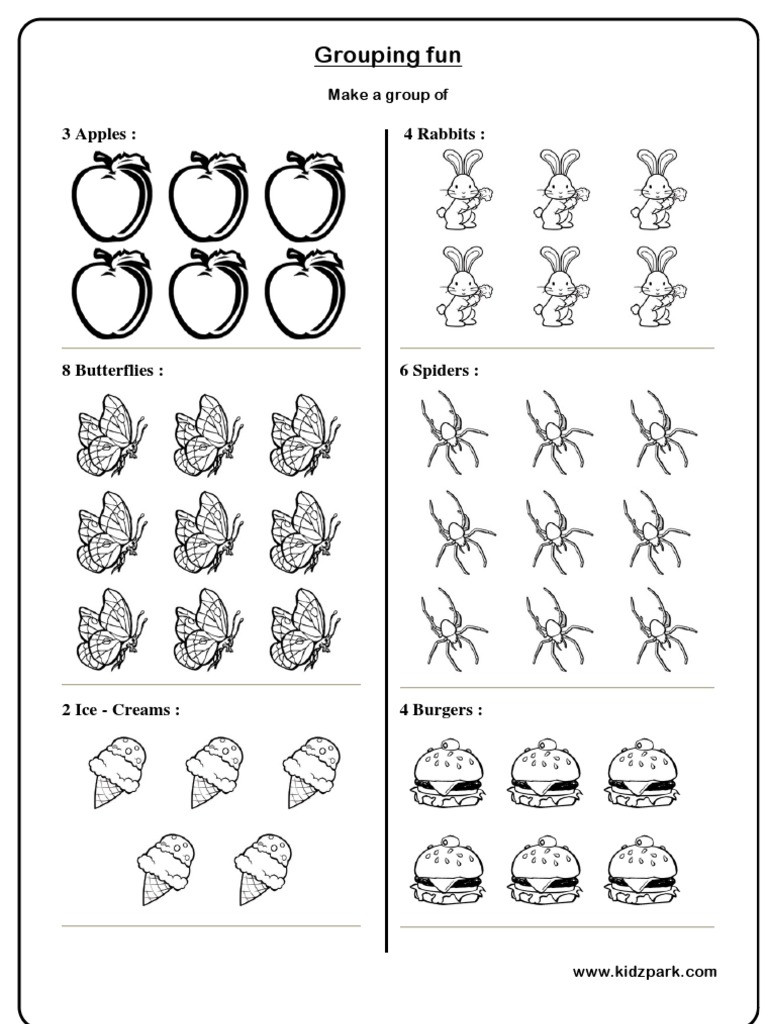 Grouping fun

Make a group of

3 Apples :

8 Butterflies :

2 Ice - Creams :

4 Rabbits :

6 Spiders :

4 Burgers :

www.kidzpark.com