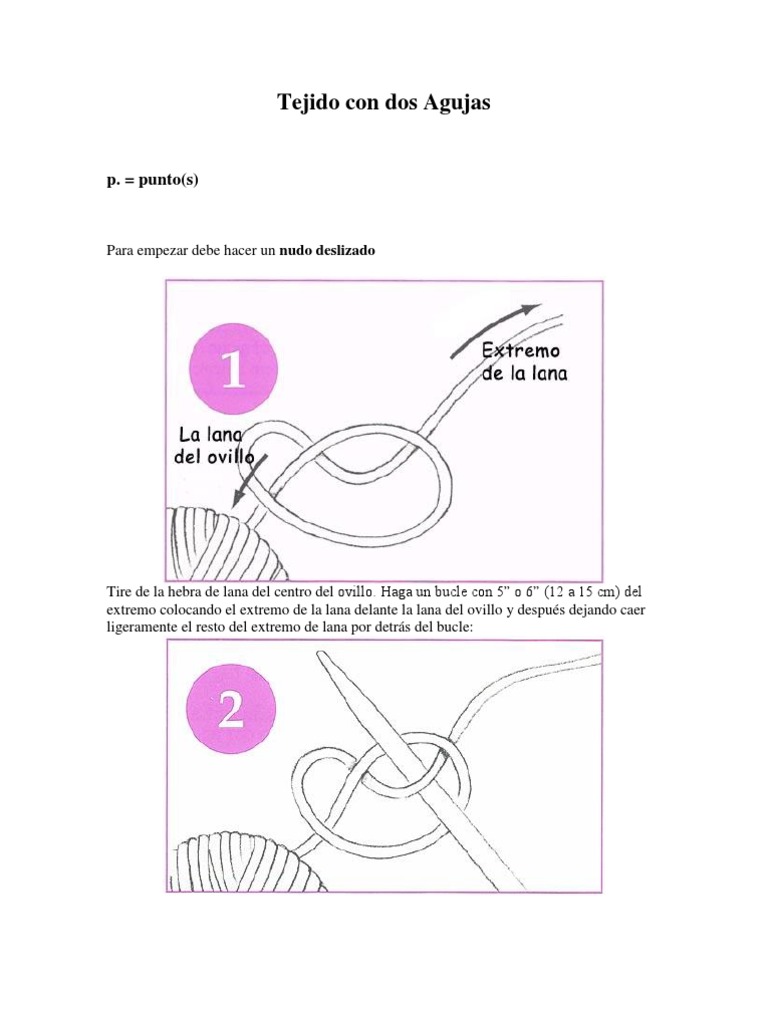 Tejido con dos Agujas

p. = punto(s)

Para empezar debe hacer un nudo deslizado

1

Extremo de la lana

La lana del ovillo

Tire de la hebra de lana del centro del ovillo. Haga un bucle con 5" o 6" (12 a 15 cm) del extremo colocando el extremo de la lana delante la lana del ovillo y después dejando caer ligeramente el resto del extremo de lana por detrás del bucle:

2