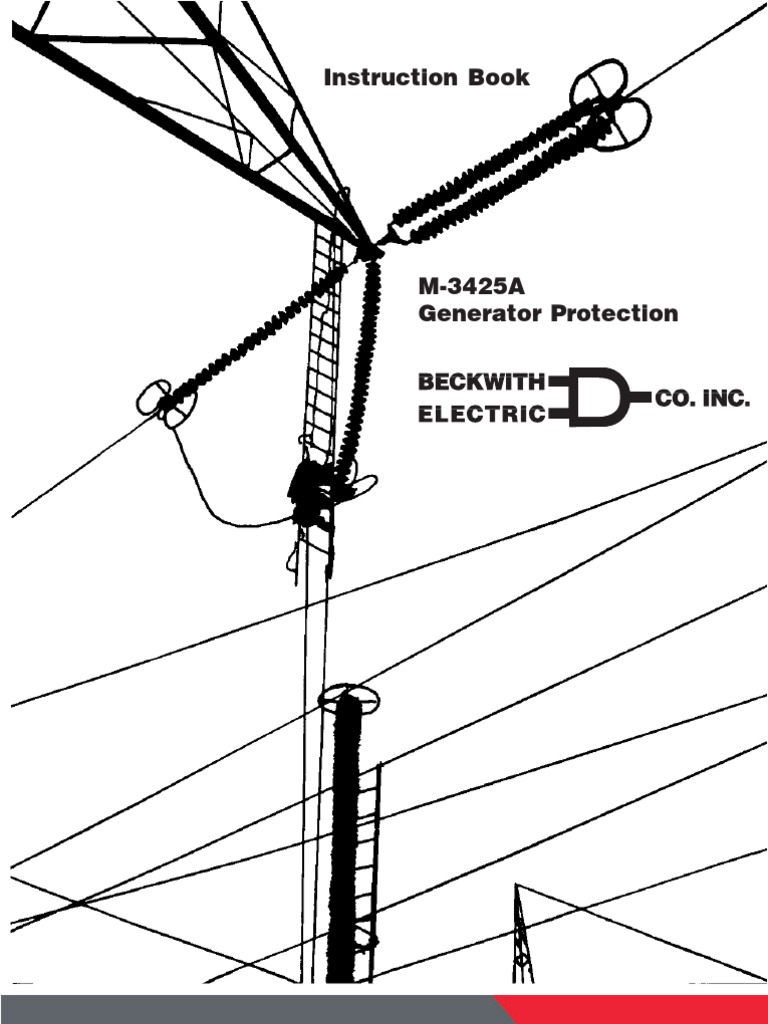 Instruction Book

M-3425A
Generator Protection

BECKWITH
ELECTRIC
CO. INC.