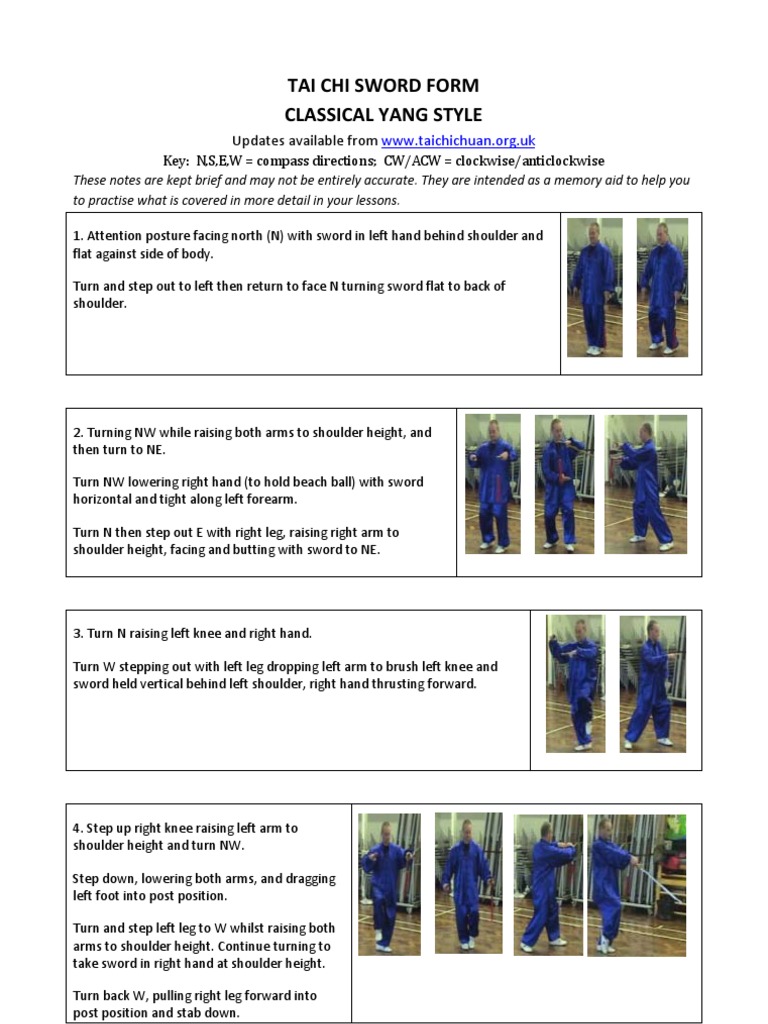 TAI CHI SWORD FORM
CLASSICAL YANG STYLE

Updates available from www.taichichuan.org.uk

Key: N,S,E,W = compass directions; CW/ACW = clockwise/anticlockwise

These notes are kept brief and may not be entirely accurate. They are intended as a memory aid to help you to practise what is covered in more detail in your lessons.

1. Attention posture facing north (N) with sword in left hand behind shoulder and flat against side of body.

Turn and step out to left then return to face N turning sword flat to back of shoulder.

2. Turning NW while raising both arms to shoulder height, and then turn to NE.

Turn NW lowering right hand (to hold beach ball) with sword horizontal and tight along left forearm.

Turn N then step out E with right leg, raising right arm to shoulder height, facing and butting with sword to NE.

3. Turn N raising left knee and right hand.

Turn W stepping out with left leg dropping left arm to brush left knee and sword held vertical behind left shoulder, right hand thrusting forward.

4. Step up right knee raising left arm to shoulder height and turn NW.

Step down, lowering both arms, and dragging left foot into post position.

Turn and step left leg to W whilst raising both arms to shoulder height. Continue turning to take sword in right hand at shoulder height.

Turn back W, pulling right leg forward into post position and stab down.