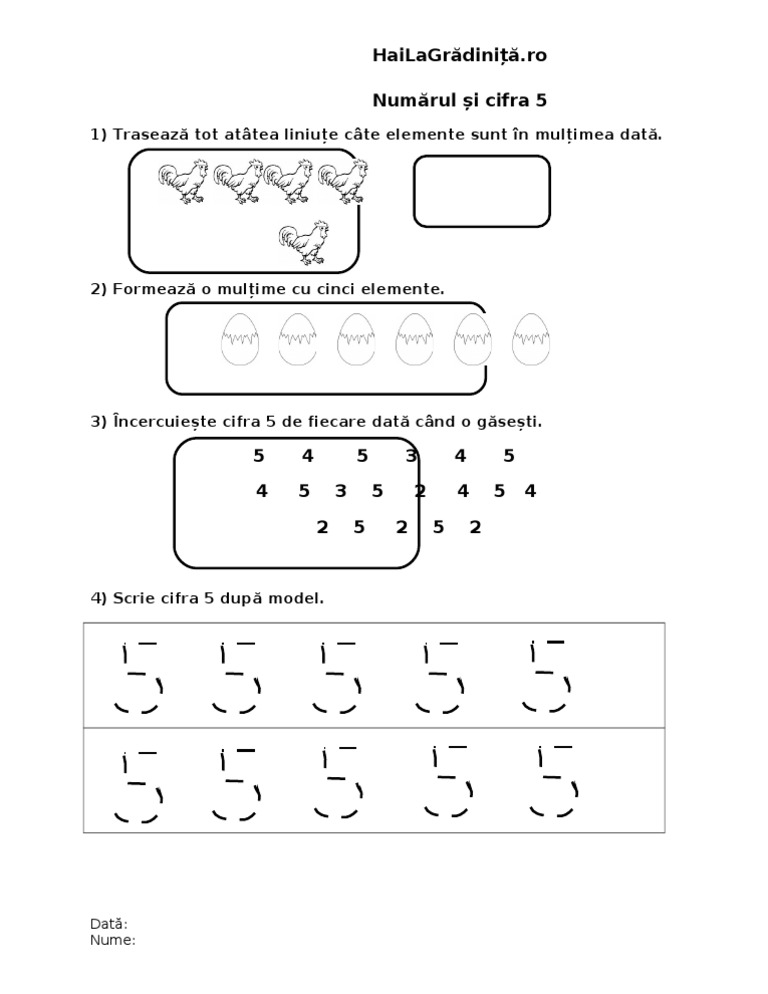 HaiLaGrădiniță.ro

Numărul și cifra 5

1) Trasează tot atâtea liniuțe câte elemente sunt în mulțimea dată.

2) Formează o mulțime cu cinci elemente.

3) Încercuiește cifra 5 de fiecare dată când o găsești.

5 4 5 3 4 5

4 5 3 5 2 4 5 4

2 5 2 5 2

4) Scrie cifra 5 după model.

5 5 5 5 5

5 5 5 5 5

Dată:
Nume: